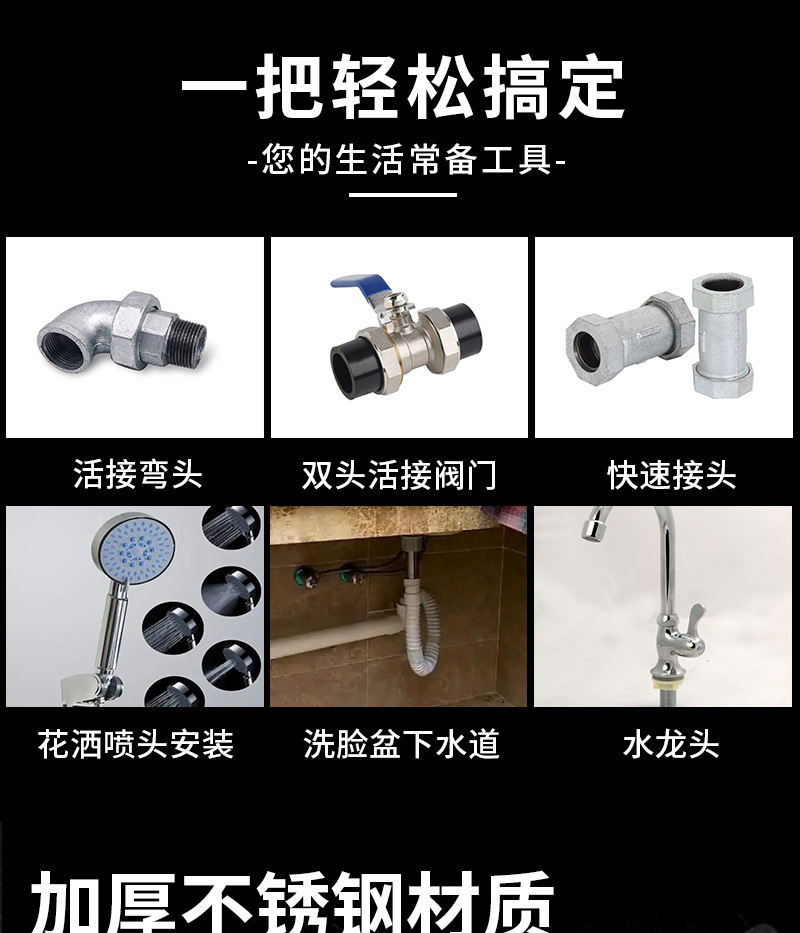 一把轻松搞定

-您的生活常备工具-

活接弯头

双头活接阀门

快速接头

花洒喷头安装

洗脸盆下水道

水龙头

加厚不锈钢材质