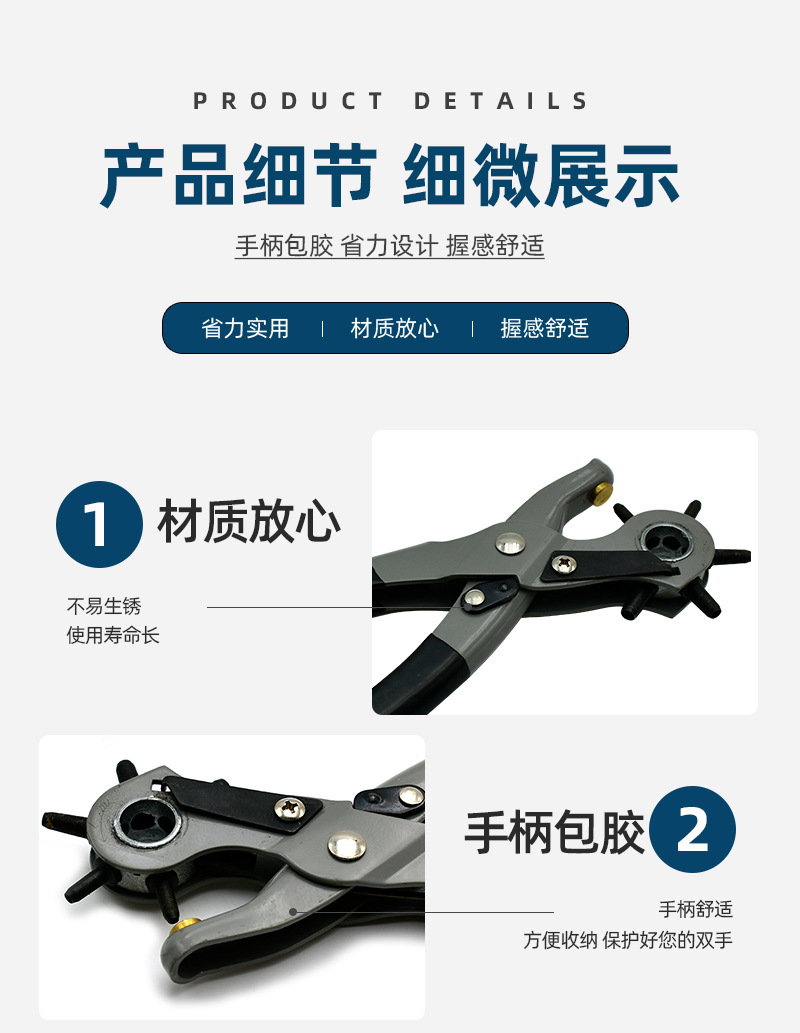 PRODUCT DETAILS

产品细节 细微展示

手柄包胶 省力设计 握感舒适

省力实用 | 材质放心 | 握感舒适

1 材质放心

不易生锈
使用寿命长

手柄包胶 2

手柄舒适
方便收纳 保护好您的双手