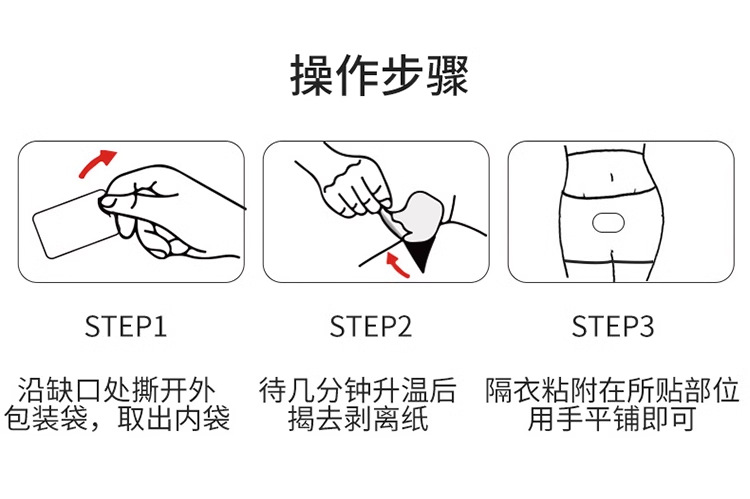 操作步骤

STEP1

沿缺口处撕开外包装袋，取出内袋

STEP2

待几分钟升温后揭去剥离纸

STEP3

隔衣粘附在所贴部位用手平铺即可