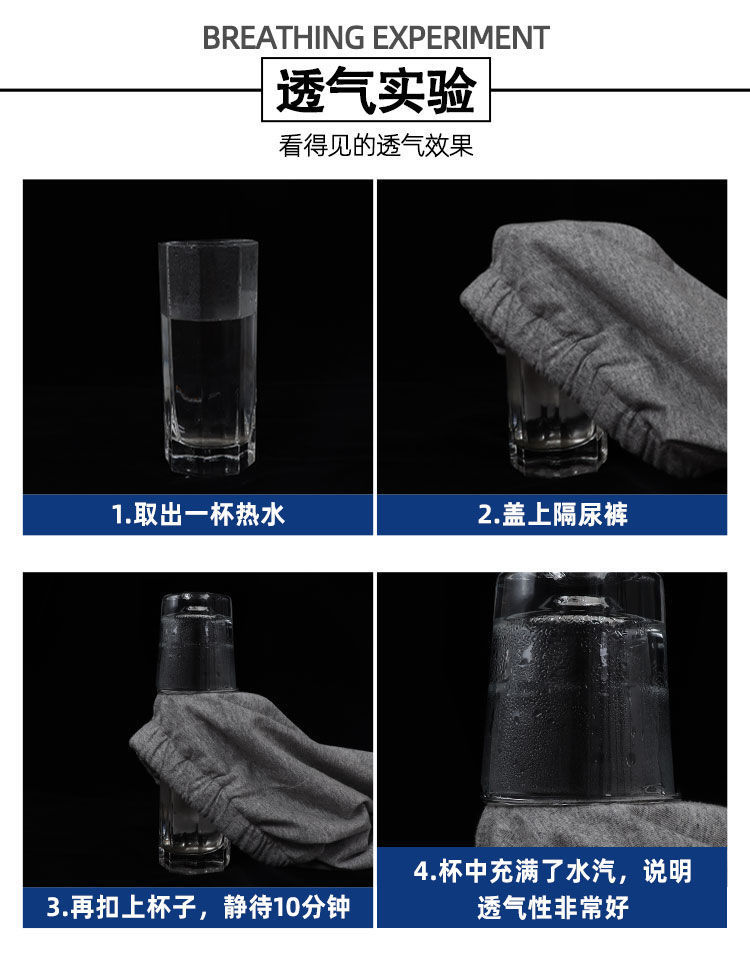 BREATHING EXPERIMENT

透气实验

看得见的透气效果

1.取出一杯热水

2.盖上隔尿裤

3.再扣上杯子，静待10分钟

4.杯中充满了水汽，说明透气性非常好