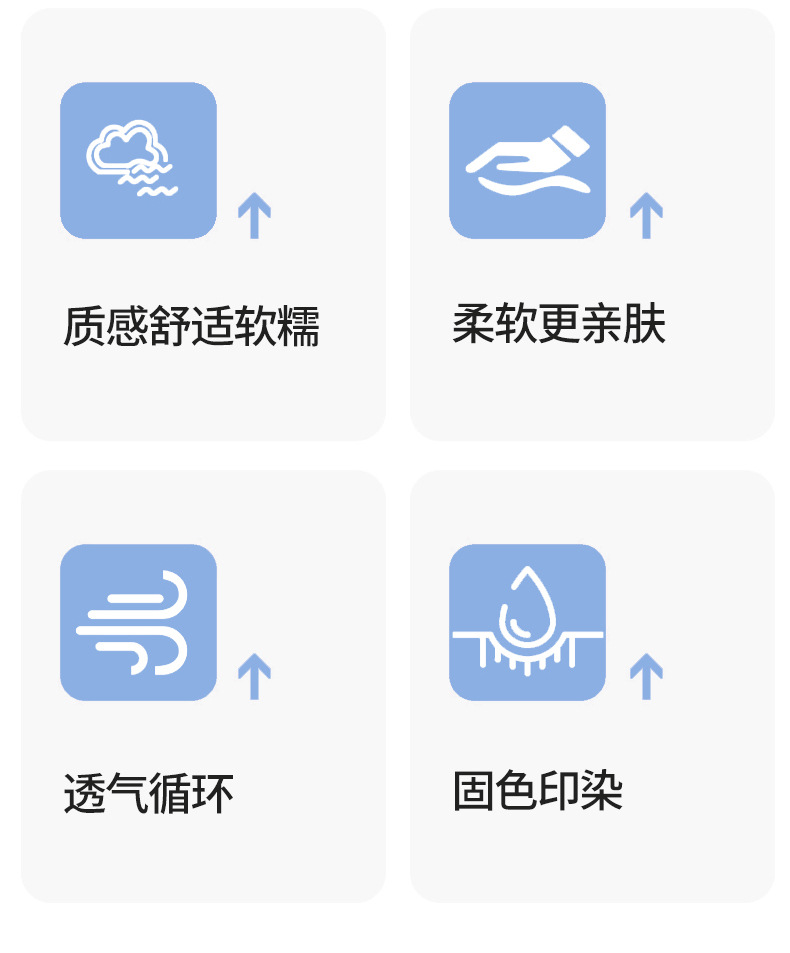 ↑

质感舒适软糯

↑

柔软更亲肤

↑

透气循环

↑

固色印染