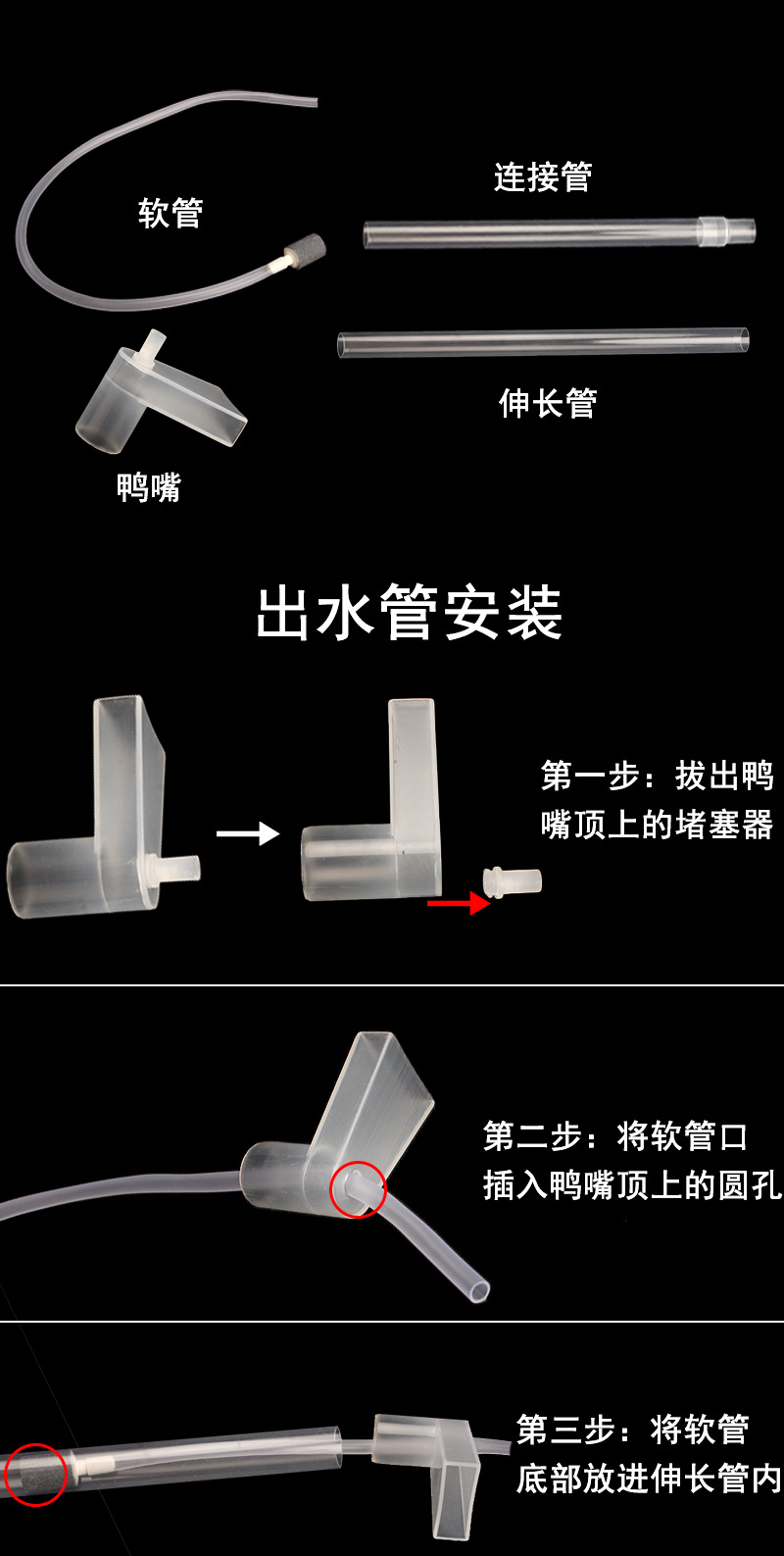 软管

连接管

伸长管

鸭嘴

出水管安装

第一步：拔出鸭嘴顶上的堵塞器

第二步：将软管口插入鸭嘴顶上的圆孔

第三步：将软管底部放进伸长管内