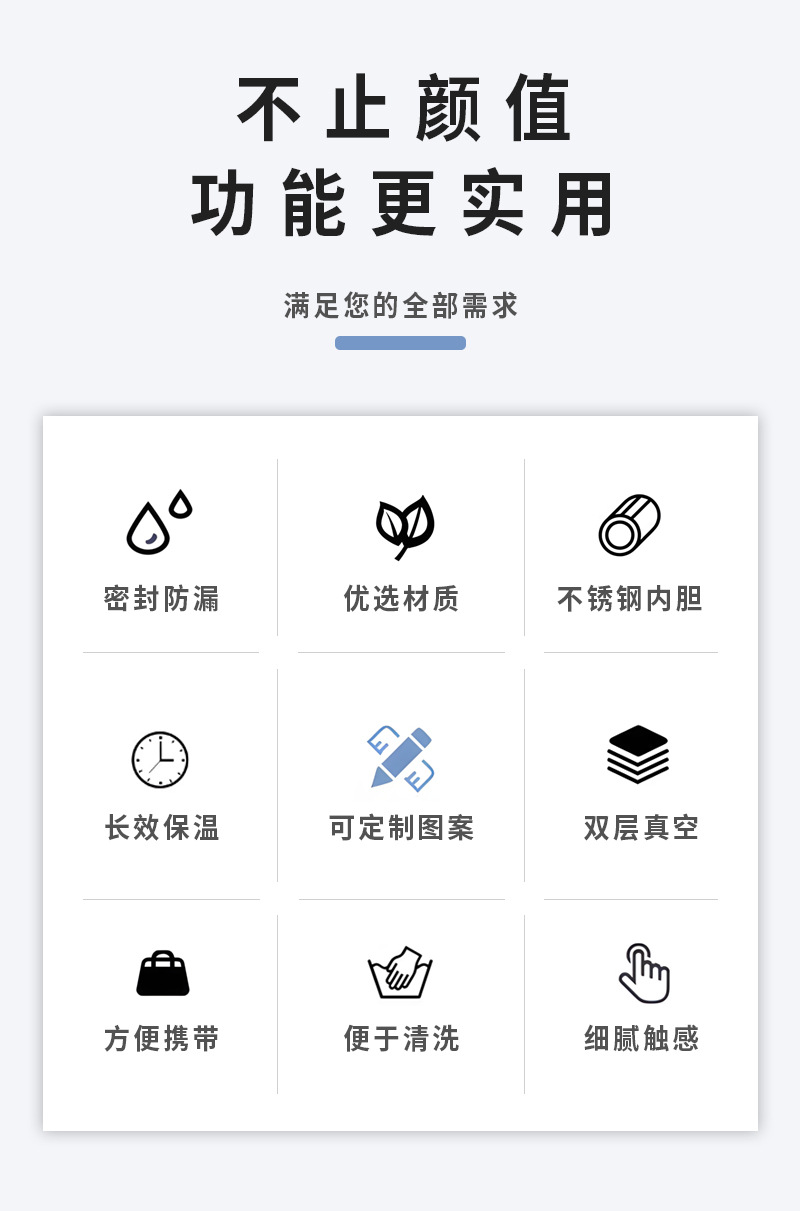 不止颜值
功能更实用

满足您的全部需求

密封防漏

优选材质

不锈钢内胆

长效保温

可定制图案

双层真空

方便携带

便于清洗

细腻触感