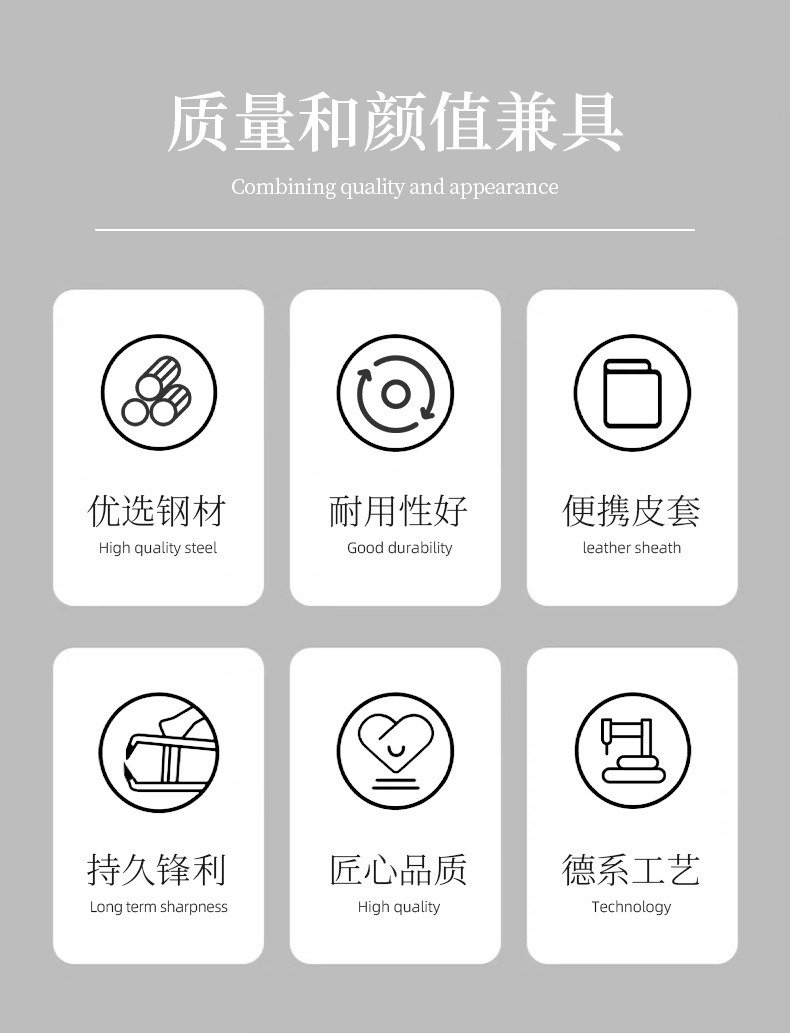 质量和颜值兼具

Combining quality and appearance

优选钢材

High quality steel

耐用性好

Good durability

便携皮套

leather sheath

持久锋利

Long term sharpness

匠心品质

High quality

德系工艺

Technology