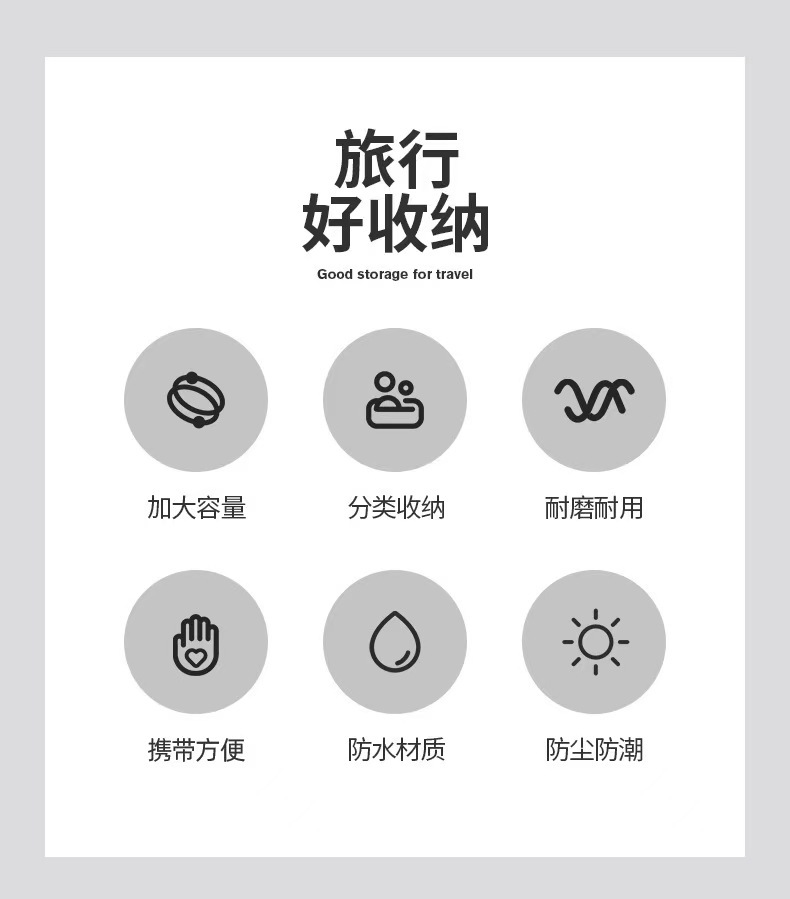 旅行
好收纳

Good storage for travel

加大容量

分类收纳

耐磨耐用

携带方便

防水材质

防尘防潮