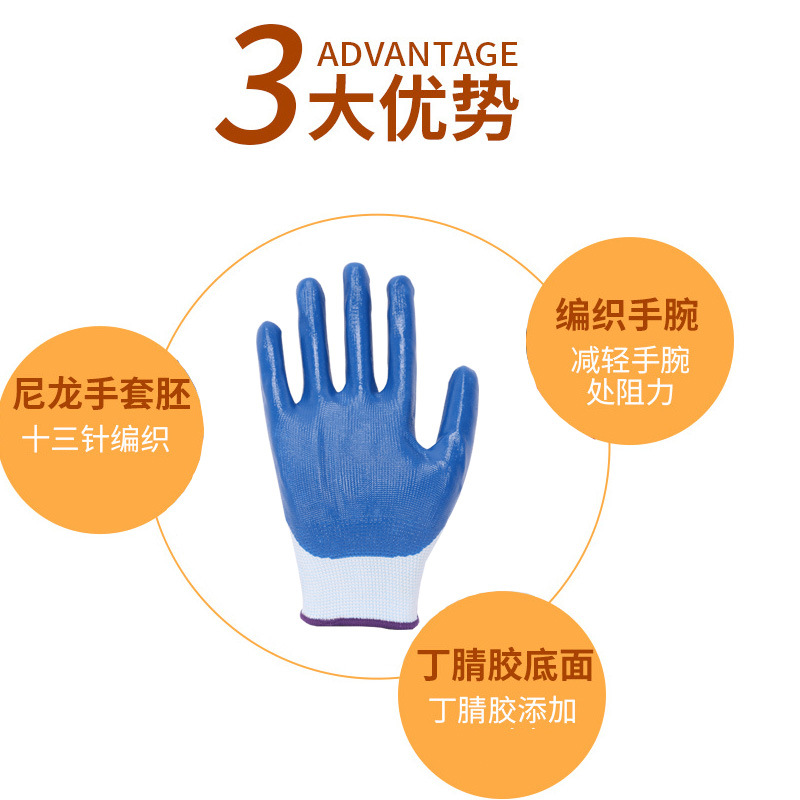 3 ADVANTAGE
大优势

尼龙手套胚
十三针编织

编织手腕
减轻手腕处阻力

丁腈胶底面
丁腈胶添加