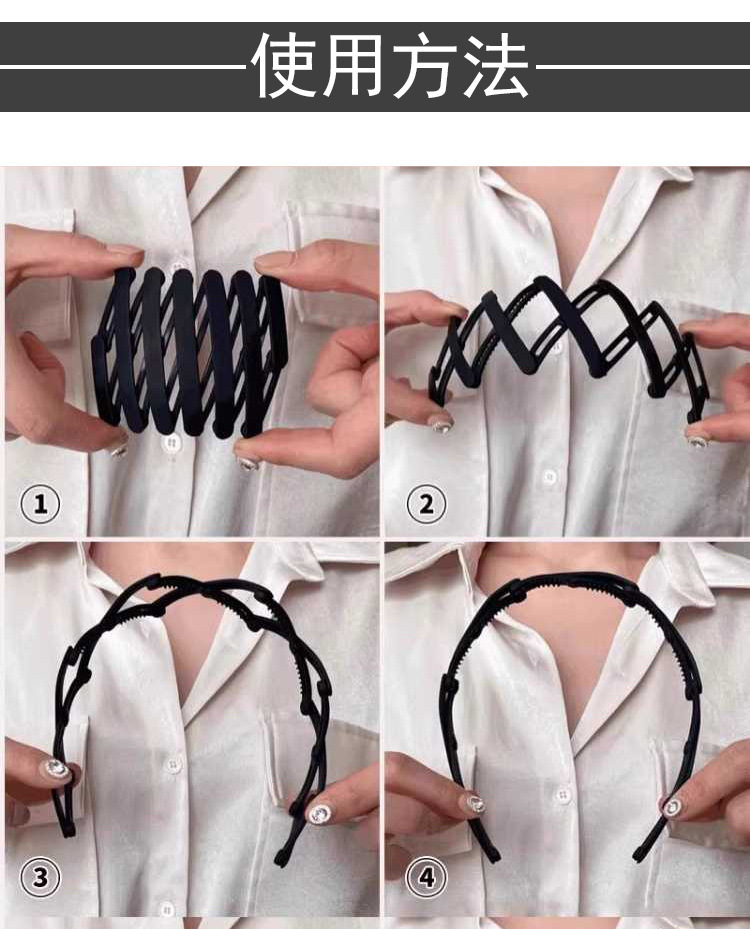 使用方法

①

②

③

④