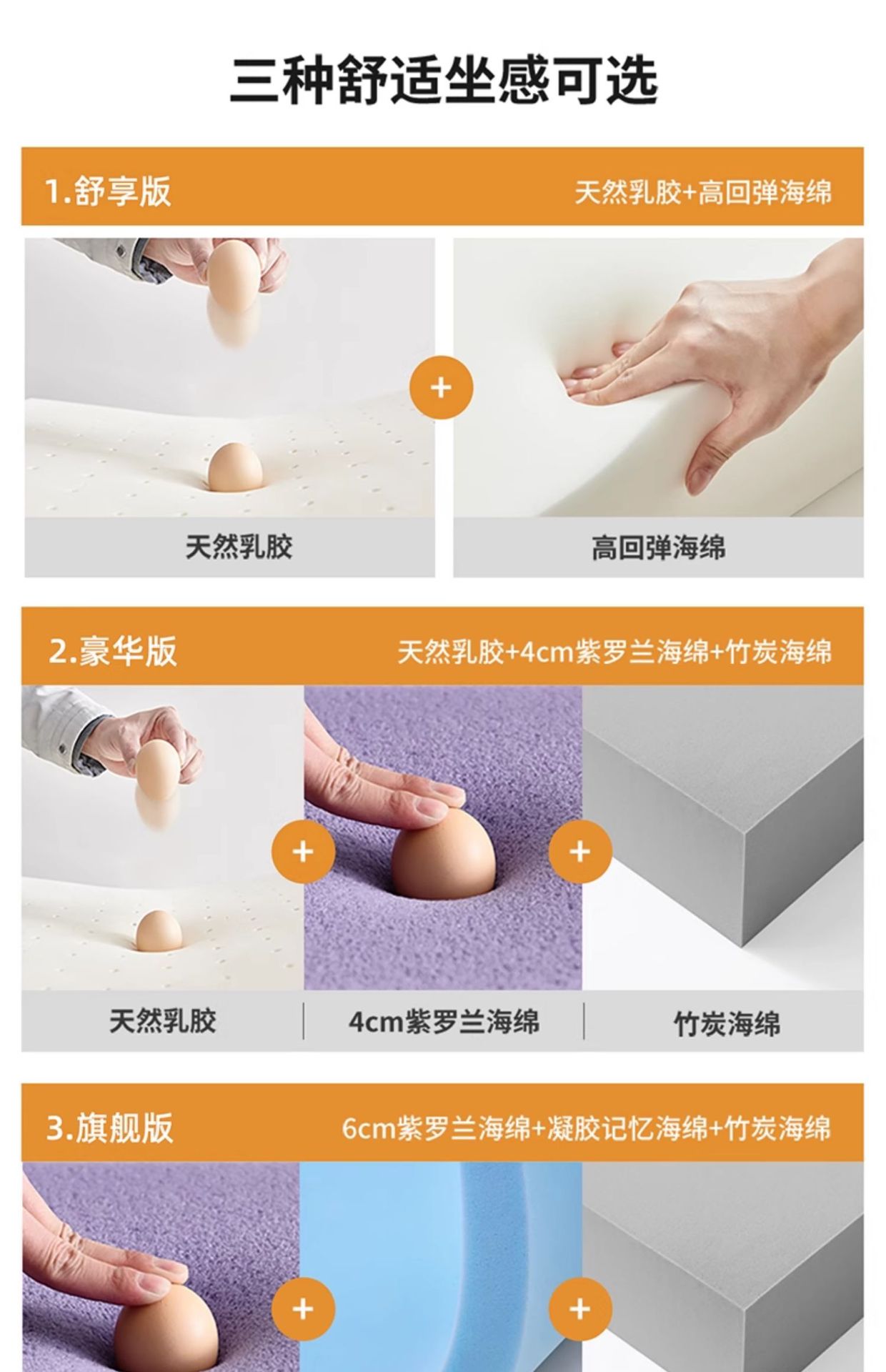 三种舒适坐感可选

1.舒享版

天然乳胶+高回弹海绵

+

天然乳胶

高回弹海绵

2.豪华版

天然乳胶+4cm紫罗兰海绵+竹炭海绵

+

+

天然乳胶

4cm紫罗兰海绵

竹炭海绵

3.旗舰版

6cm紫罗兰海绵+凝胶记忆海绵+竹炭海绵

+

+