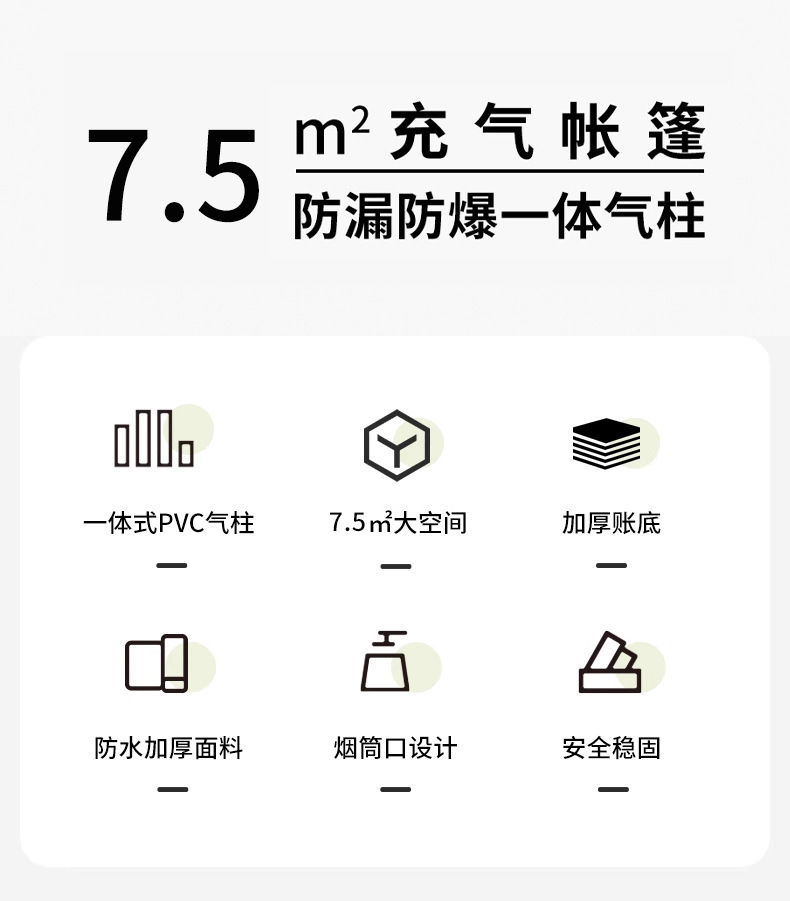 7.5 $m^2$ 充气帐篷

防漏防爆一体气柱

一体式PVC气柱

7.5㎡大空间

加厚账底

防水加厚面料

烟筒口设计

安全稳固