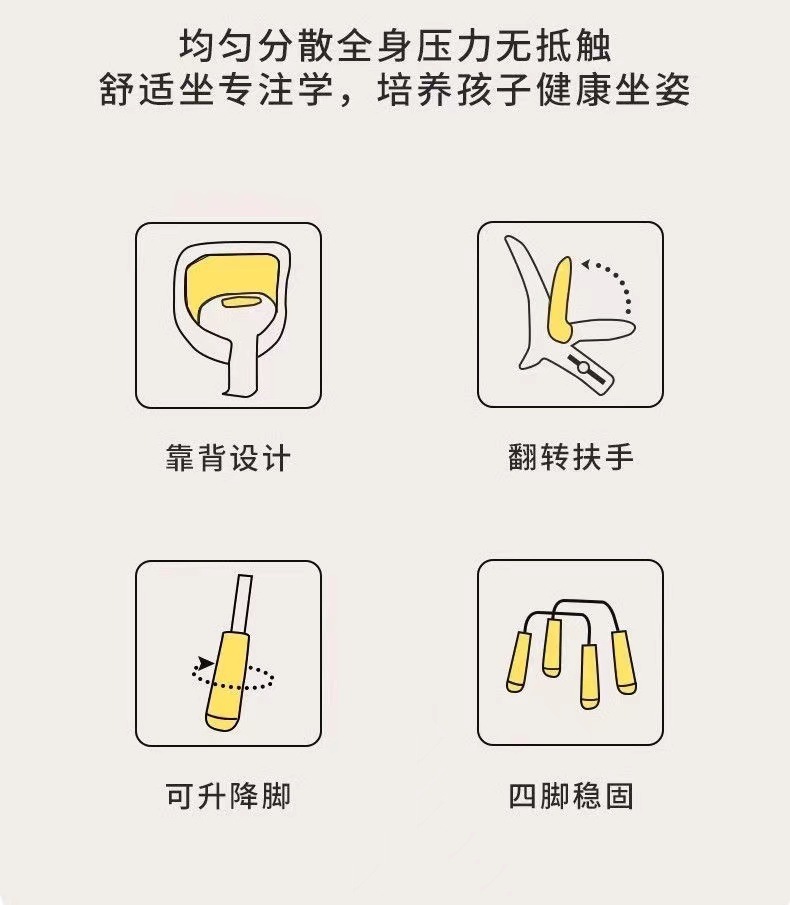 均匀分散全身压力无抵触
舒适坐专注学，培养孩子健康坐姿

靠背设计

翻转扶手

可升降脚

四脚稳固