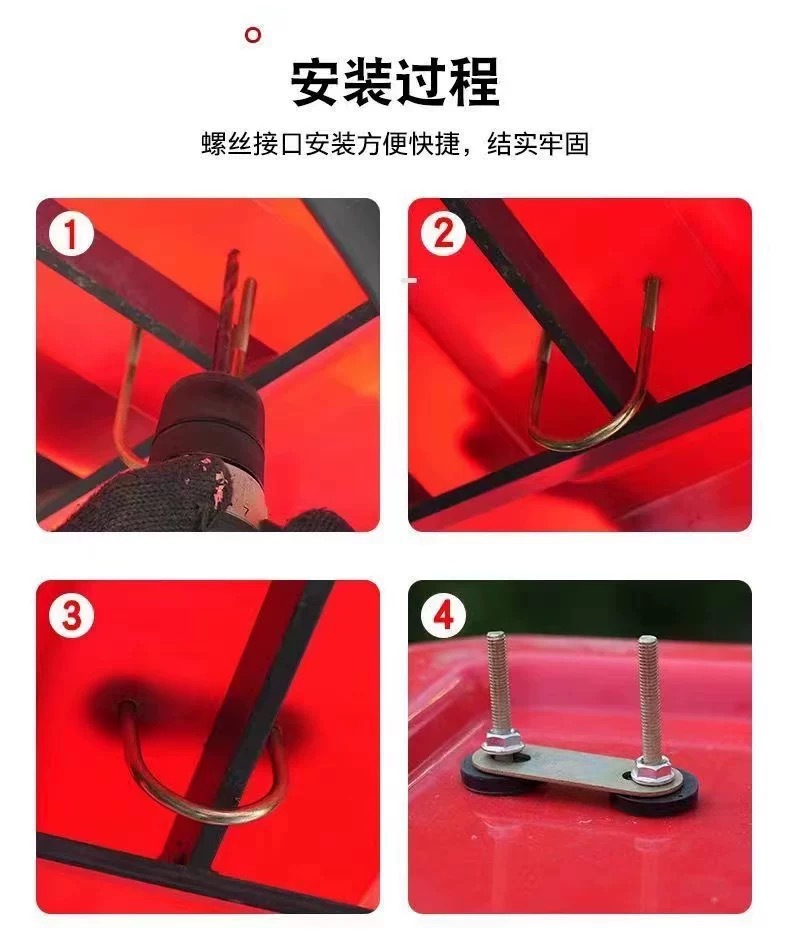 安装过程

螺丝接口安装方便快捷，结实牢固

1

2

3

4