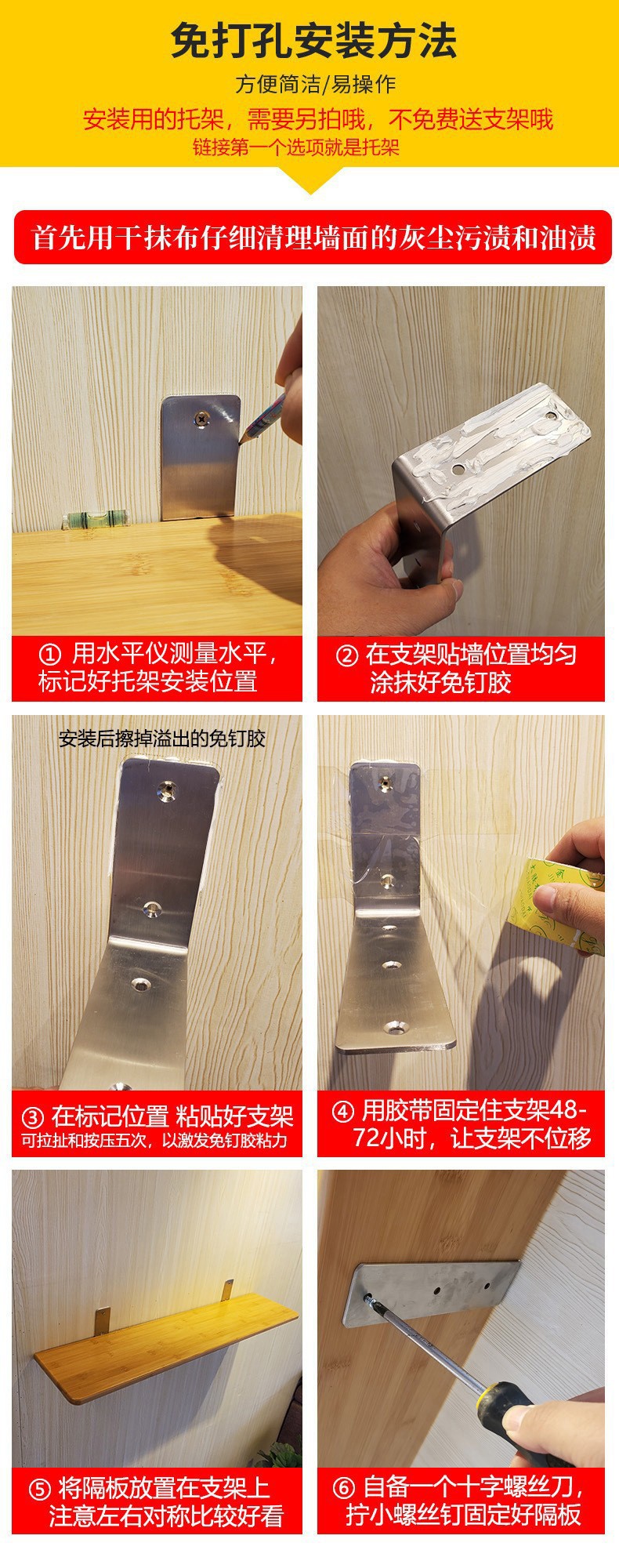 免打孔安装方法

方便简洁/易操作

安装用的托架，需要另拍哦，不免费送支架哦

链接第一个选项就是托架

首先用干抹布仔细清理墙面的灰尘污渍和油渍

① 用水平仪测量水平，标记好托架安装位置

② 在支架贴墙位置均匀涂抹好免钉胶

安装后擦掉溢出的免钉胶

③ 在标记位置 粘贴好支架
可拉扯和按压五次，以激发免钉胶粘力

④ 用胶带固定住支架48-72小时，让支架不位移

⑤ 将隔板放置在支架上
注意左右对称比较好看

⑥ 自备一个十字螺丝刀，拧小螺丝钉固定好隔板