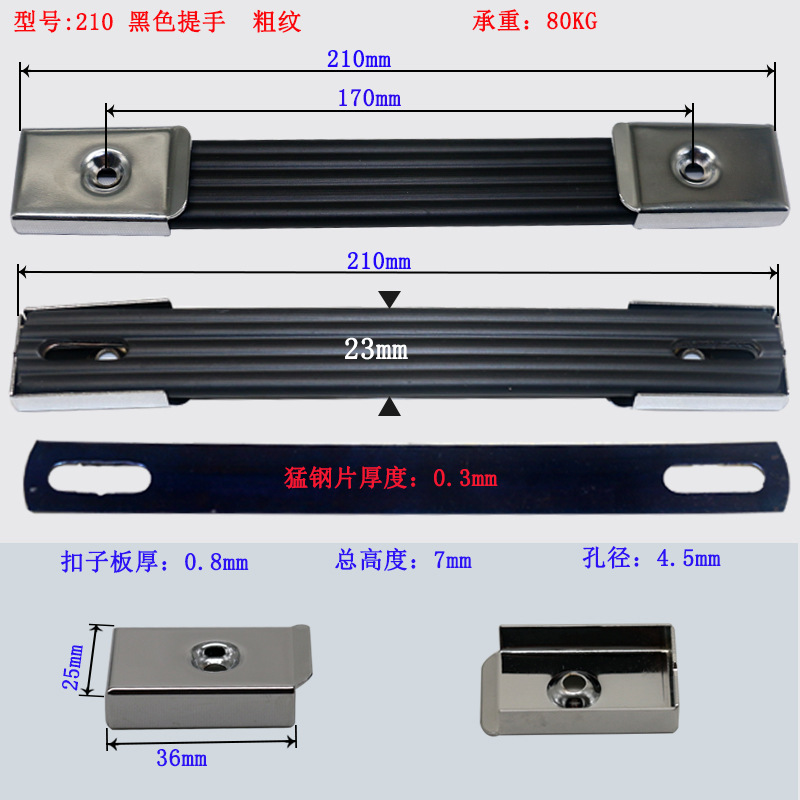 型号:210 黑色提手 粗纹 承重：80KG

210mm

170mm

210mm

23mm

猛钢片厚度：0.3mm

扣子板厚：0.8mm 总高度：7mm 孔径：4.5mm

25mm

36mm