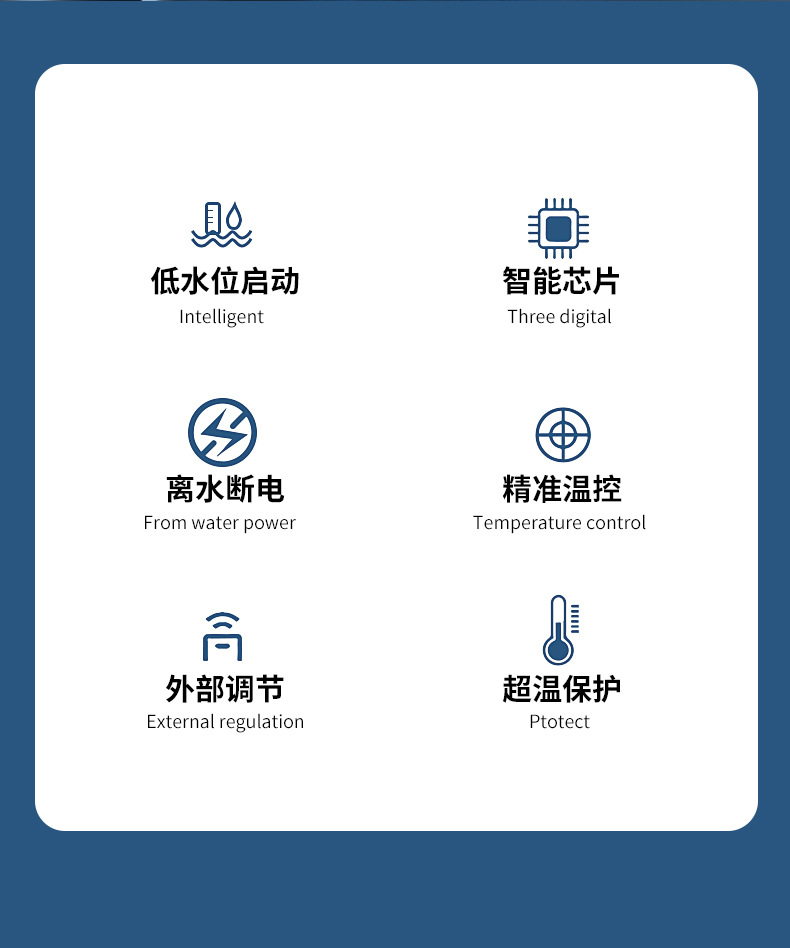 低水位启动
Intelligent

智能芯片
Three digital

离水断电
From water power

精准温控
Temperature control

外部调节
External regulation

超温保护
Ptotect