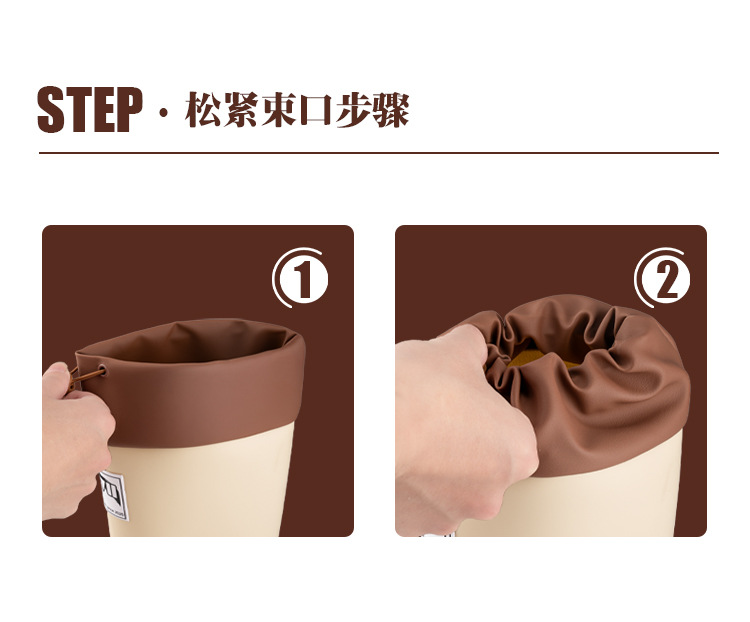 STEP · 松紧束口步骤

1

2