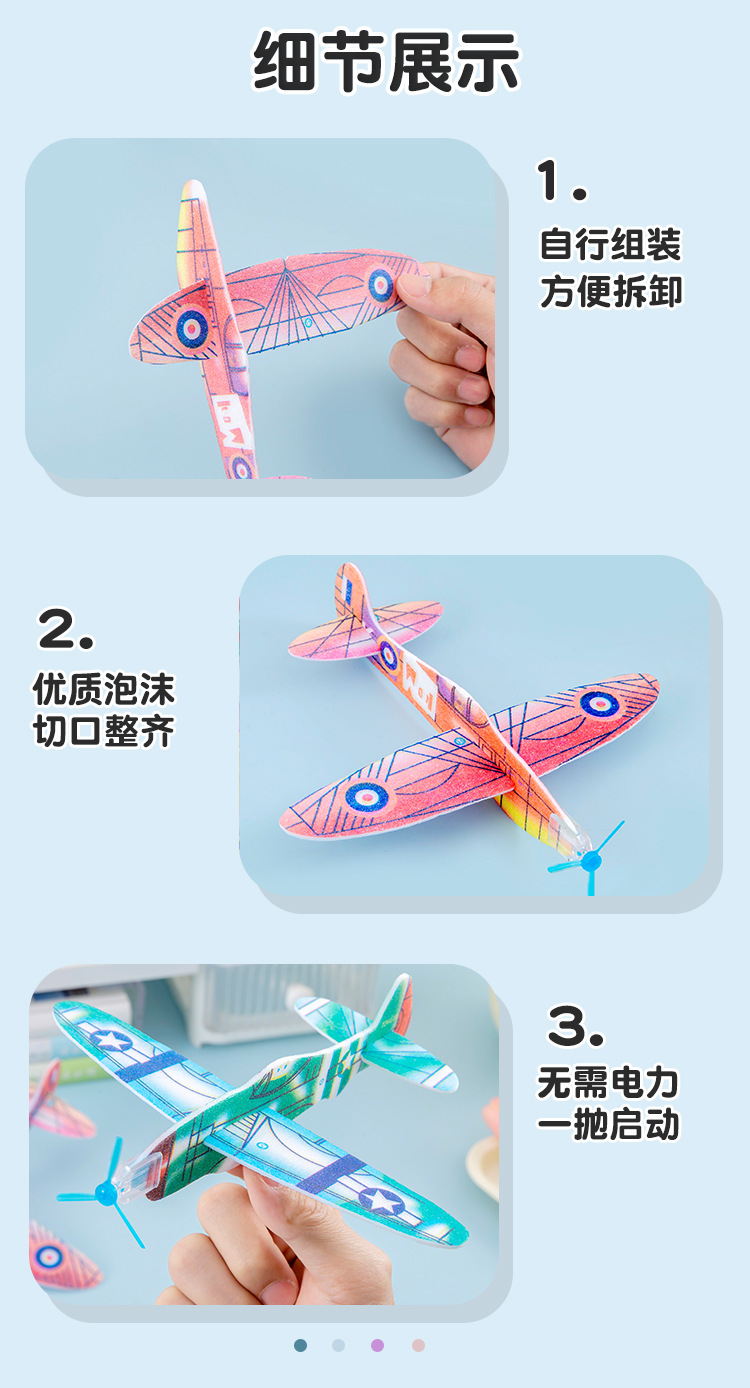 细节展示

1.
自行组装
方便拆卸

2.
优质泡沫
切口整齐

3.
无需电力
一抛启动