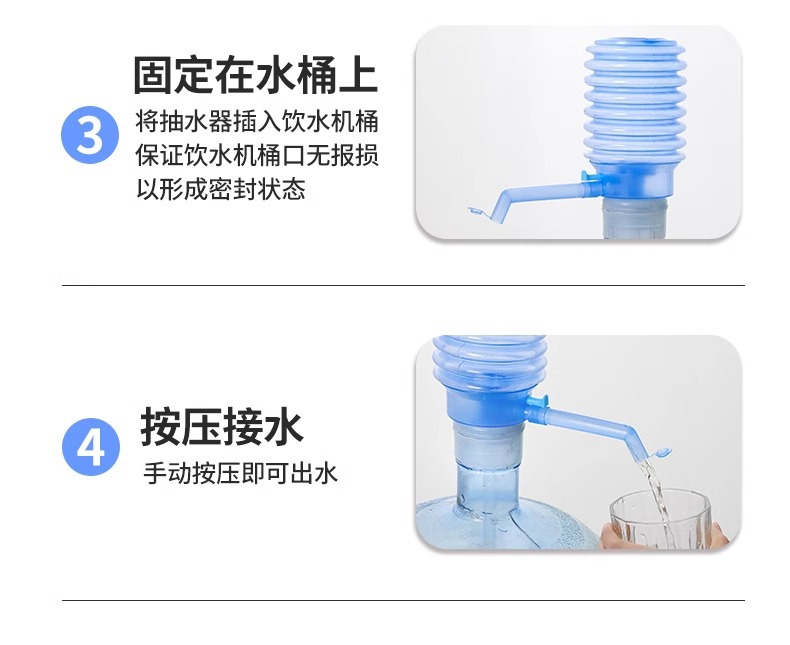 3

固定在水桶上

将抽水器插入饮水机桶
保证饮水机桶口无报损
以形成密封状态

4

按压接水

手动按压即可出水