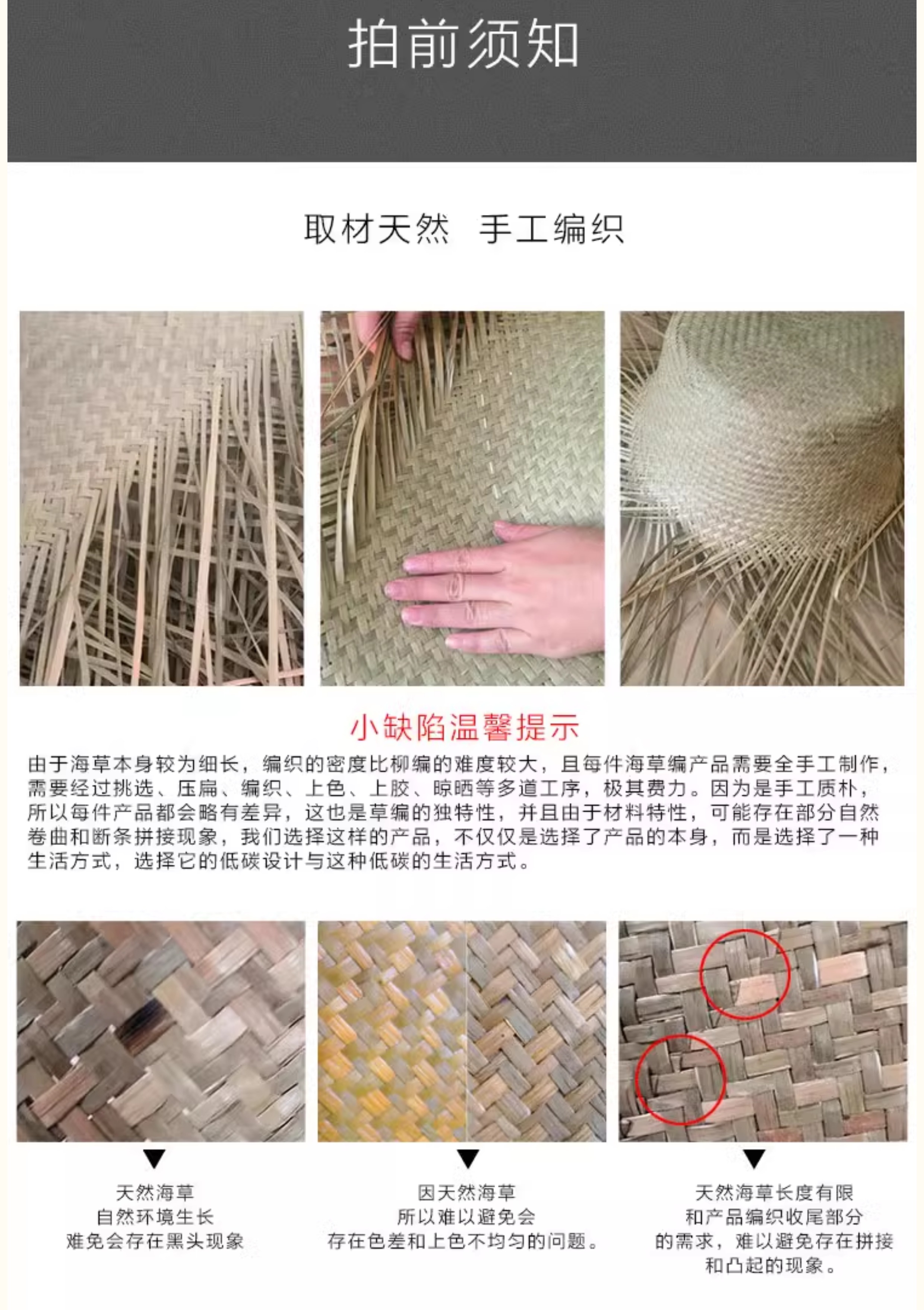 拍前须知

取材天然　手工编织

小缺陷温馨提示

由于海草本身较为细长，编织的密度比柳编的难度较大，且每件海草编产品需要全手工制作，需要经过挑选、压扁、编织、上色、上胶、晾晒等多道工序，极其费力。因为是手工质朴，所以每件产品都会略有差异，这也是草编的独特性，并且由于材料特性，可能存在部分自然卷曲和断条拼接现象，我们选择这样的产品，不仅仅是选择了产品的本身，而是选择了一种生活方式，选择它的低碳设计与这种低碳的生活方式。

天然海草
自然环境生长
难免会存在黑头现象

因天然海草
所以难以避免会
存在色差和上色不均匀的问题。

天然海草长度有限
和产品编织收尾部分
的需求，难以避免存在拼接
和凸起的现象。