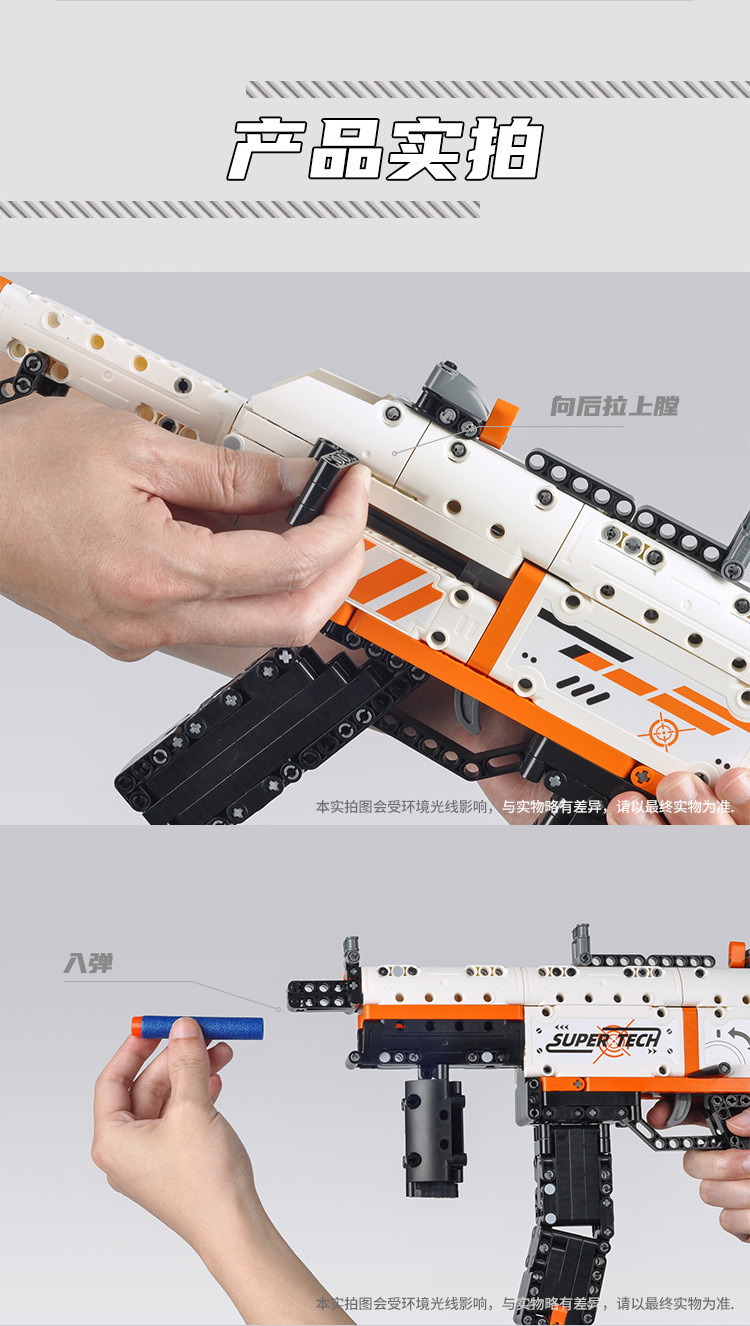 产品实拍

向后拉上膛

本实拍图会受环境光线影响，与实物略有差异，请以最终实物为准.

入弹

SUPER TECH

本实拍图会受环境光线影响，与实物略有差异，请以最终实物为准.