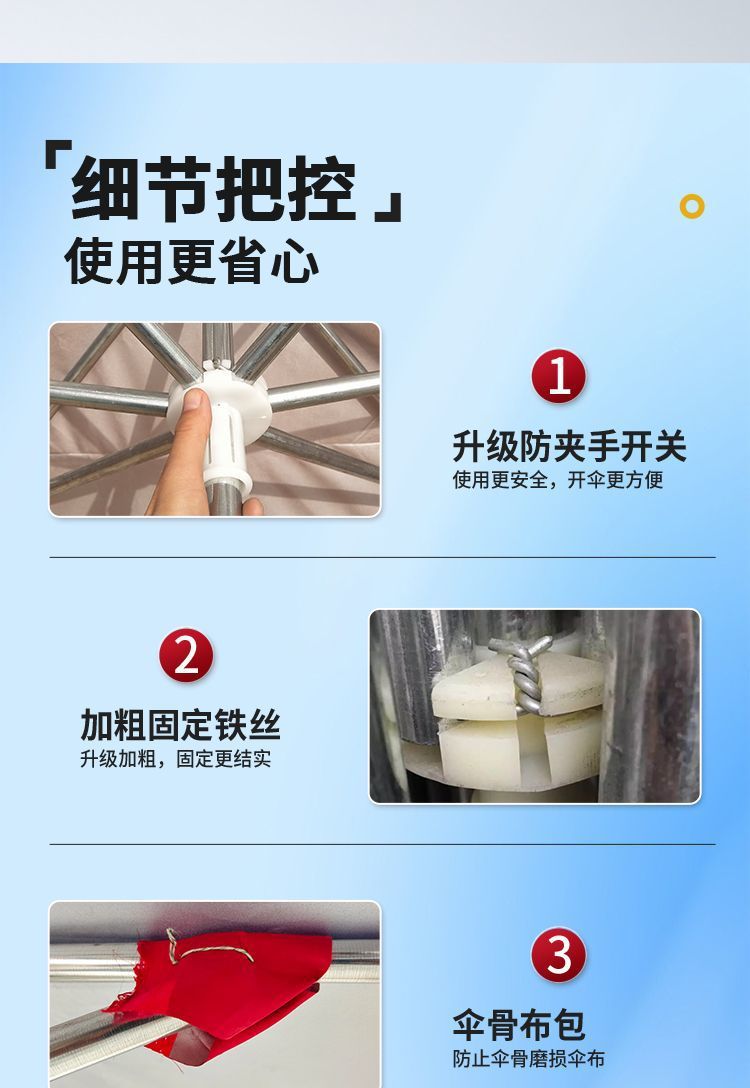 「细节把控」
使用更省心

1
升级防夹手开关
使用更安全，开伞更方便

2
加粗固定铁丝
升级加粗，固定更结实

3
伞骨布包
防止伞骨磨损伞布