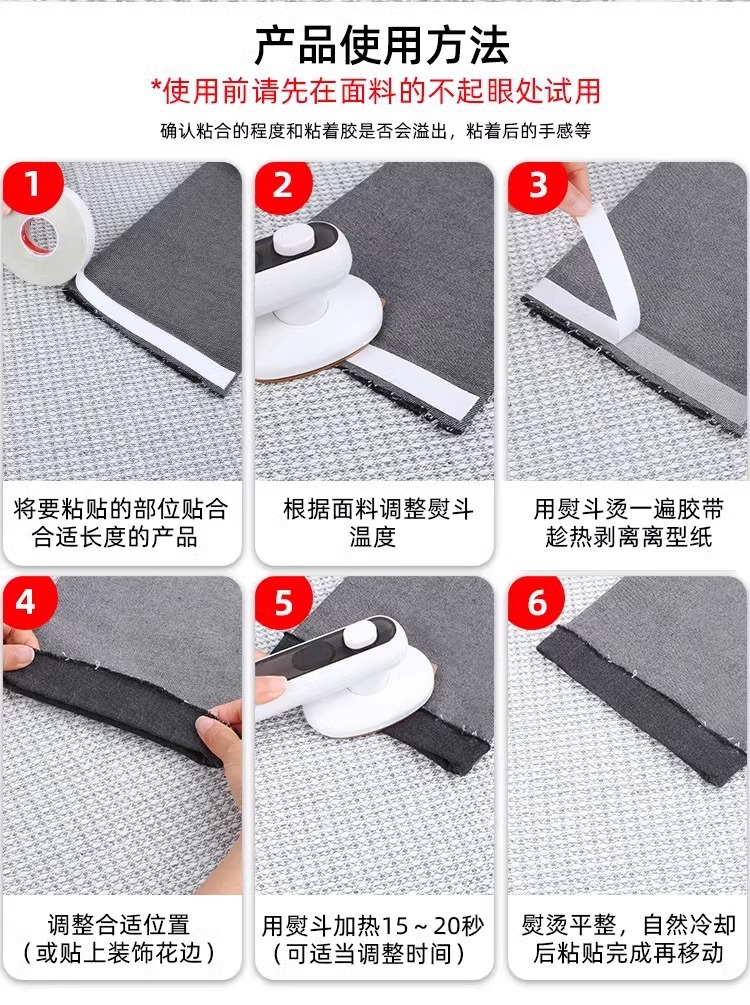 产品使用方法

*使用前请先在面料的不起眼处试用

确认粘合的程度和粘着胶是否会溢出，粘着后的手感等

1

将要粘贴的部位贴合合适长度的产品

2

根据面料调整熨斗温度

3

用熨斗烫一遍胶带趁热剥离离型纸

4

调整合适位置（或贴上装饰花边）

5

用熨斗加热15～20秒（可适当调整时间）

6

熨烫平整，自然冷却后粘贴完成再移动