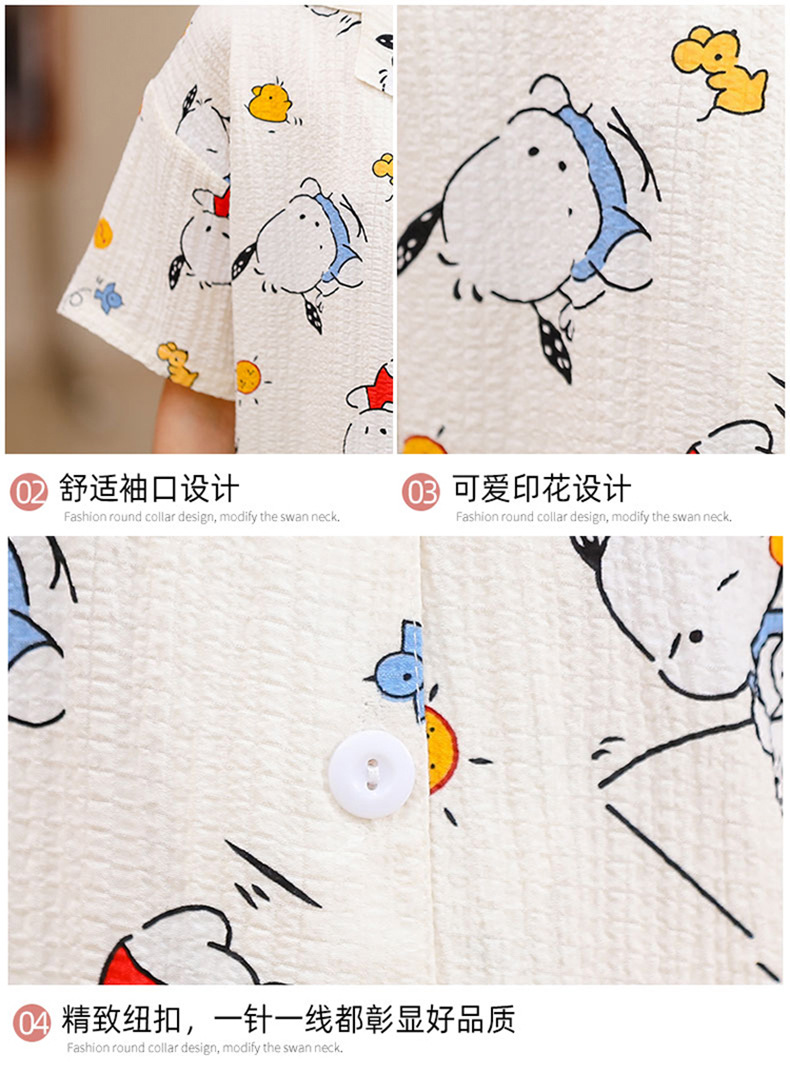 02 舒适袖口设计
Fashion round collar design, modify the swan neck.

03 可爱印花设计
Fashion round collar design, modify the swan neck.

04 精致纽扣，一针一线都彰显好品质
Fashion round collar design, modify the swan neck.