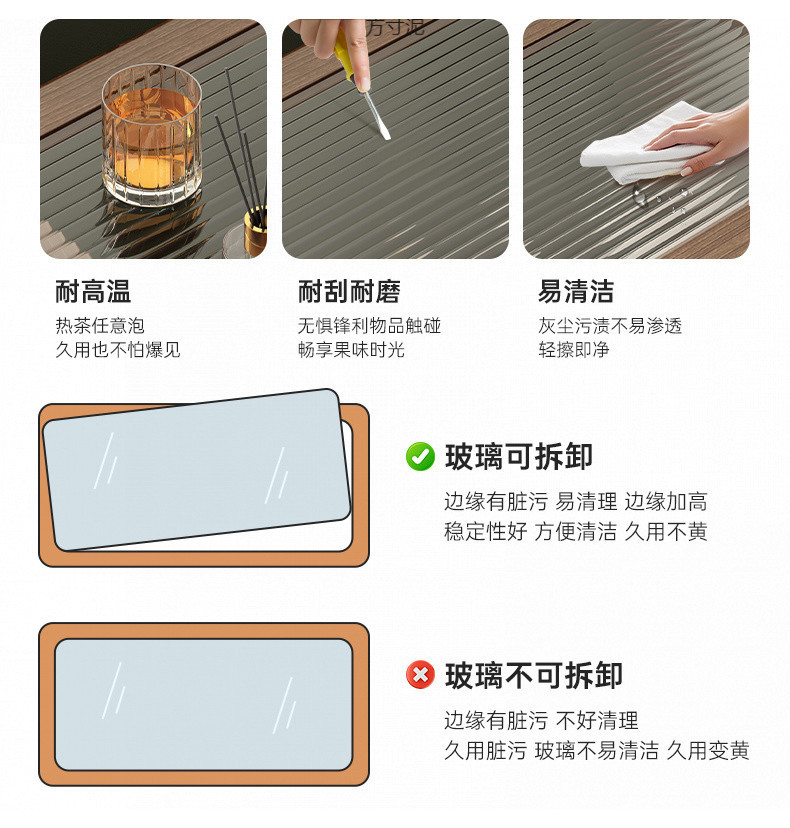 方寸泥

耐高温
热茶任意泡
久用也不怕爆见

耐刮耐磨
无惧锋利物品触碰
畅享果味时光

易清洁
灰尘污渍不易渗透
轻擦即净

玻璃可拆卸
边缘有脏污 易清理 边缘加高
稳定性好 方便清洁 久用不黄

玻璃不可拆卸
边缘有脏污 不好清理
久用脏污 玻璃不易清洁 久用变黄