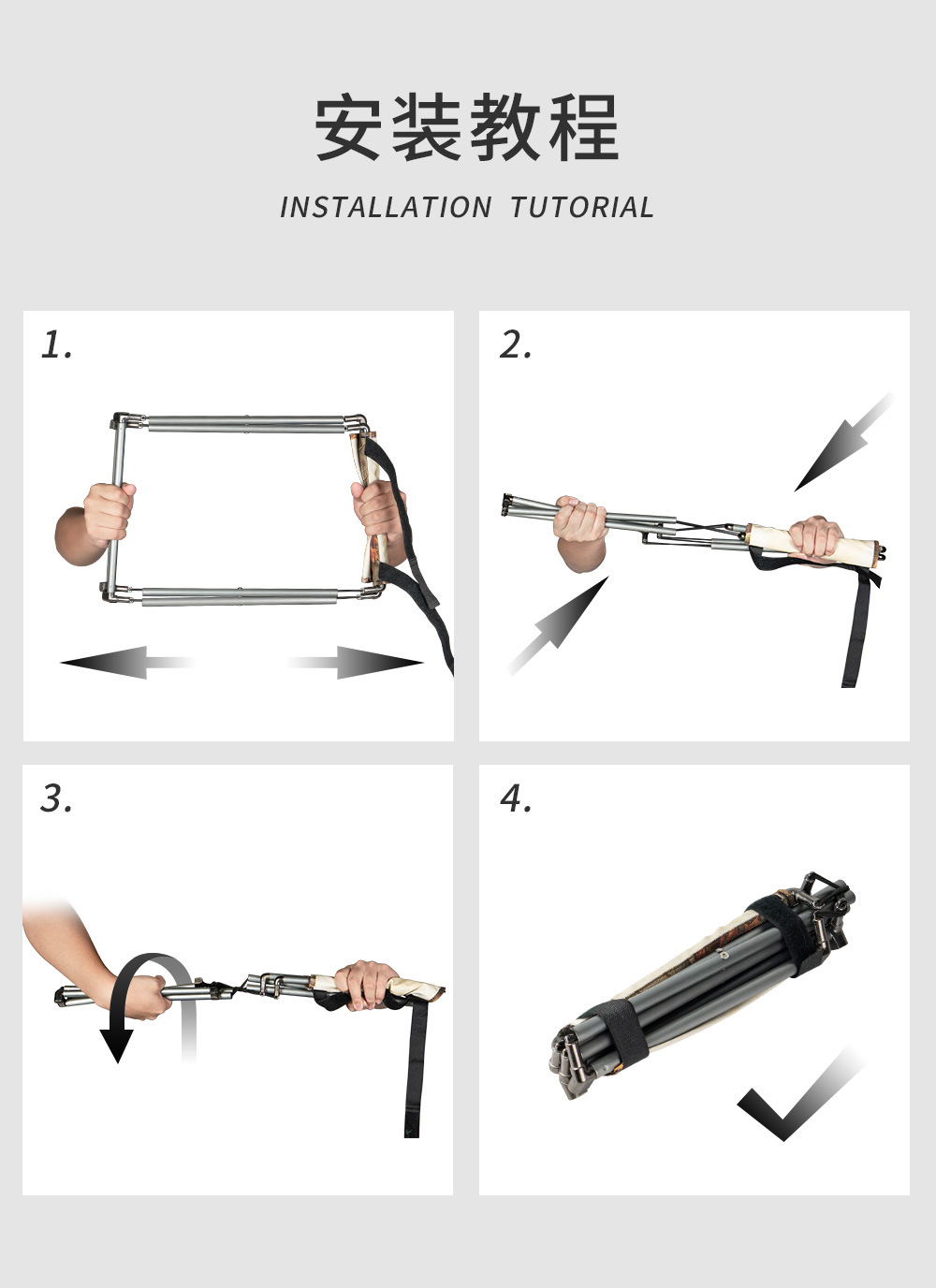 安装教程

INSTALLATION TUTORIAL

1.

2.

3.

4.