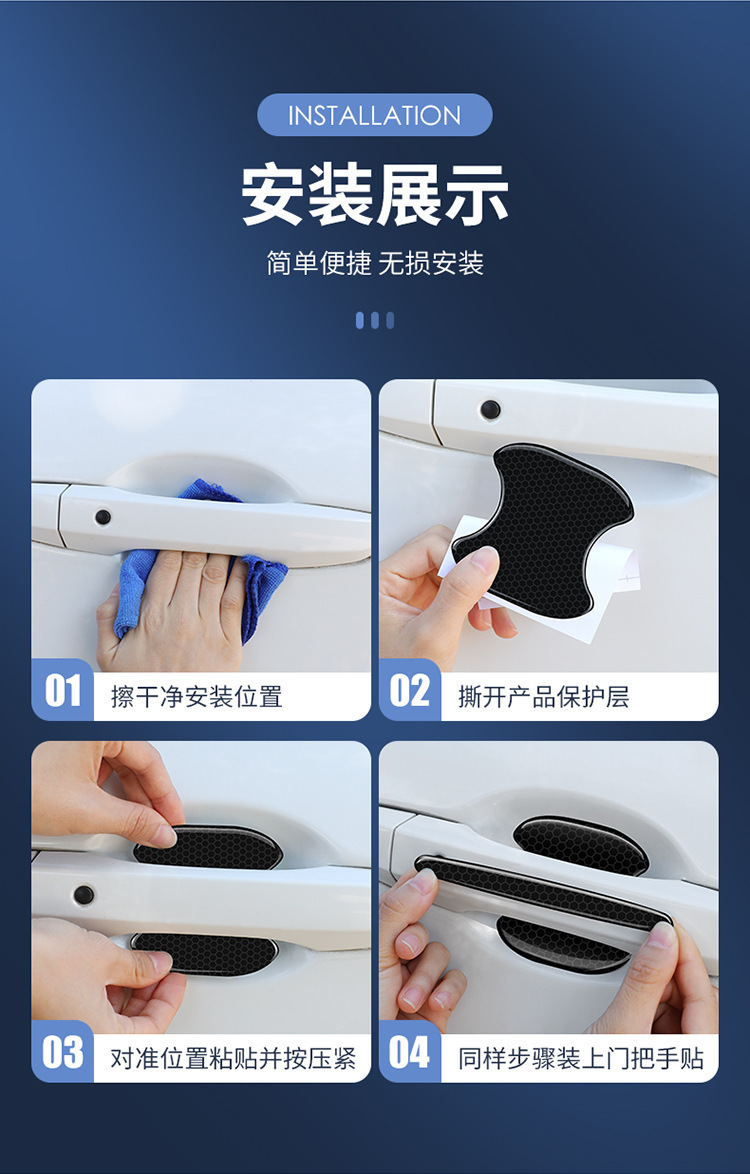 INSTALLATION

安装展示

简单便捷 无损安装

01 擦干净安装位置

02 撕开产品保护层

03 对准位置粘贴并按压紧

04 同样步骤装上门把手贴