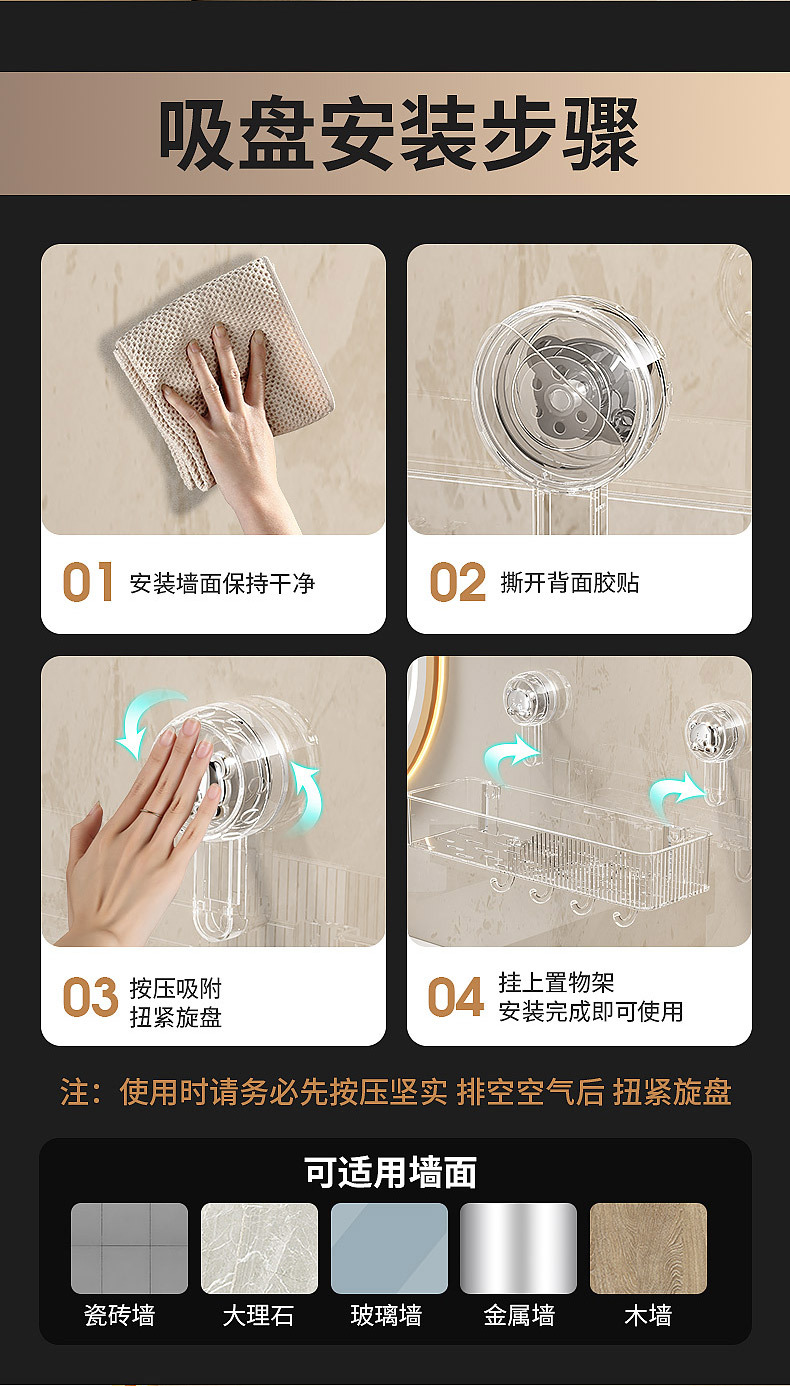 吸盘安装步骤

01 安装墙面保持干净

02 撕开背面胶贴

03 按压吸附
扭紧旋盘

04 挂上置物架
安装完成即可使用

注：使用时请务必先按压坚实 排空空气后 扭紧旋盘

可适用墙面

瓷砖墙

大理石

玻璃墙

金属墙

木墙