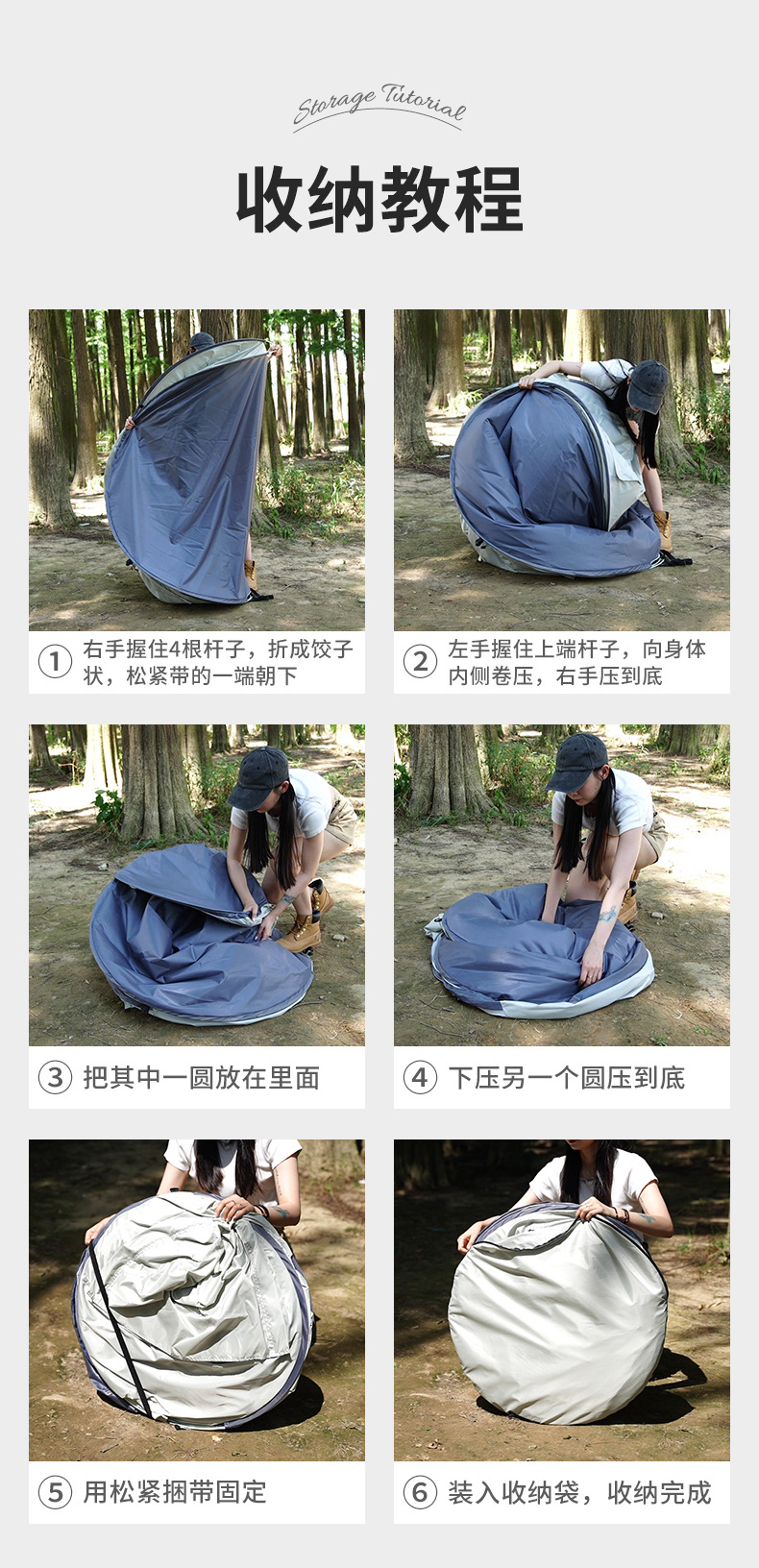 Storage Tutorial

收纳教程

① 右手握住4根杆子，折成饺子状，松紧带的一端朝下

② 左手握住上端杆子，向身体内侧卷压，右手压到底

③ 把其中一圆放在里面

④ 下压另一个圆压到底

⑤ 用松紧捆带固定

⑥ 装入收纳袋，收纳完成