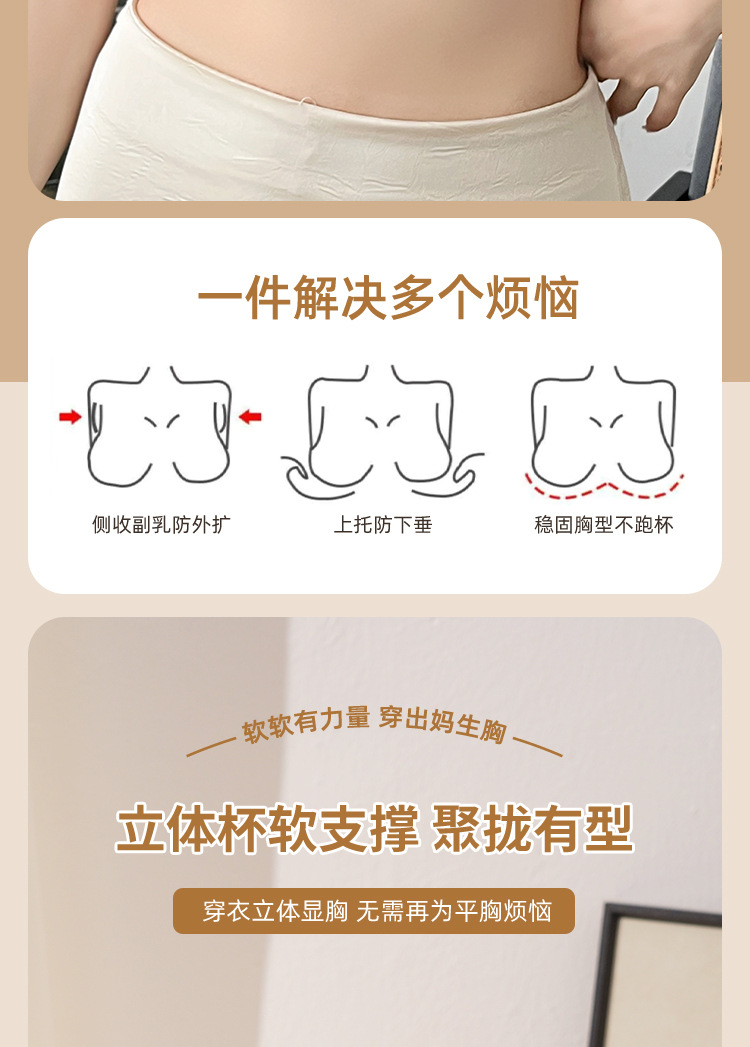 一件解决多个烦恼

侧收副乳防外扩

上托防下垂

稳固胸型不跑杯

软软有力量 穿出妈生胸

立体杯软支撑 聚拢有型

穿衣立体显胸 无需再为平胸烦恼