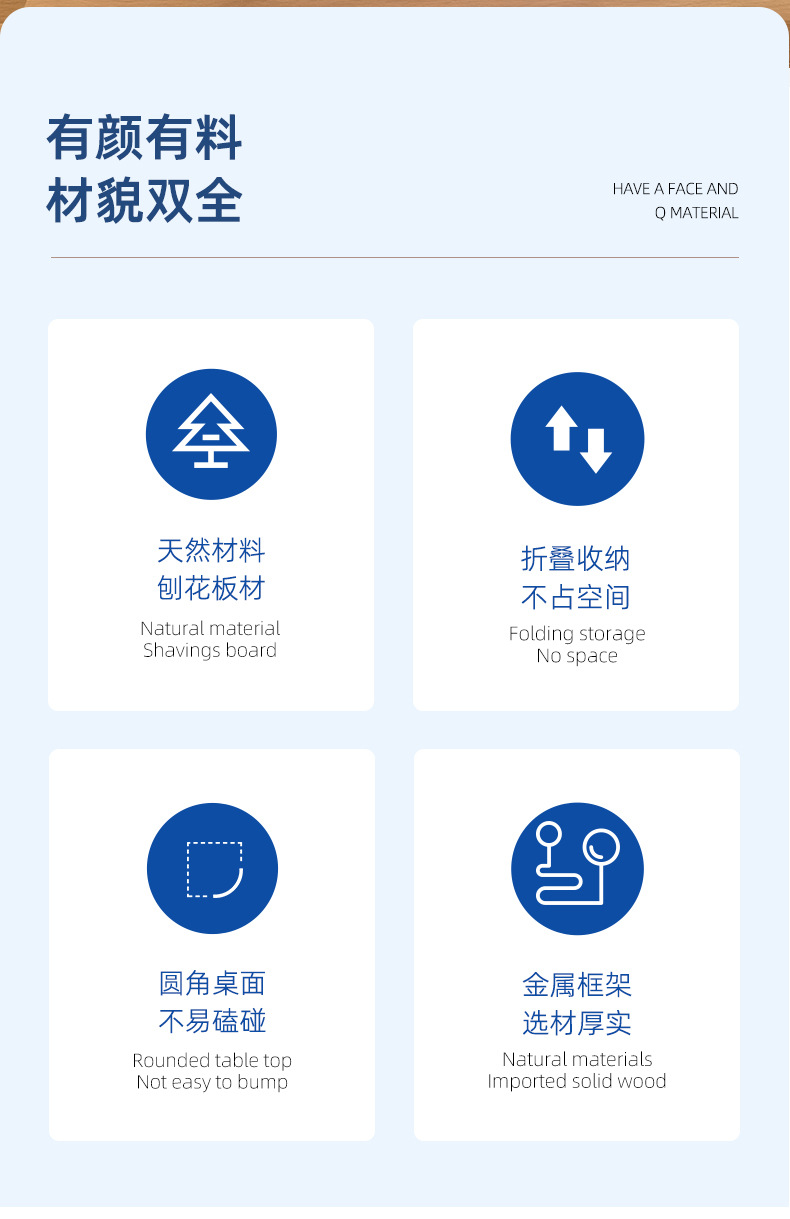 有颜有料
材貌双全

HAVE A FACE AND
Q MATERIAL

天然材料
刨花板材

Natural material
Shavings board

折叠收纳
不占空间

Folding storage
No space

圆角桌面
不易磕碰

Rounded table top
Not easy to bump

金属框架
选材厚实

Natural materials
Imported solid wood