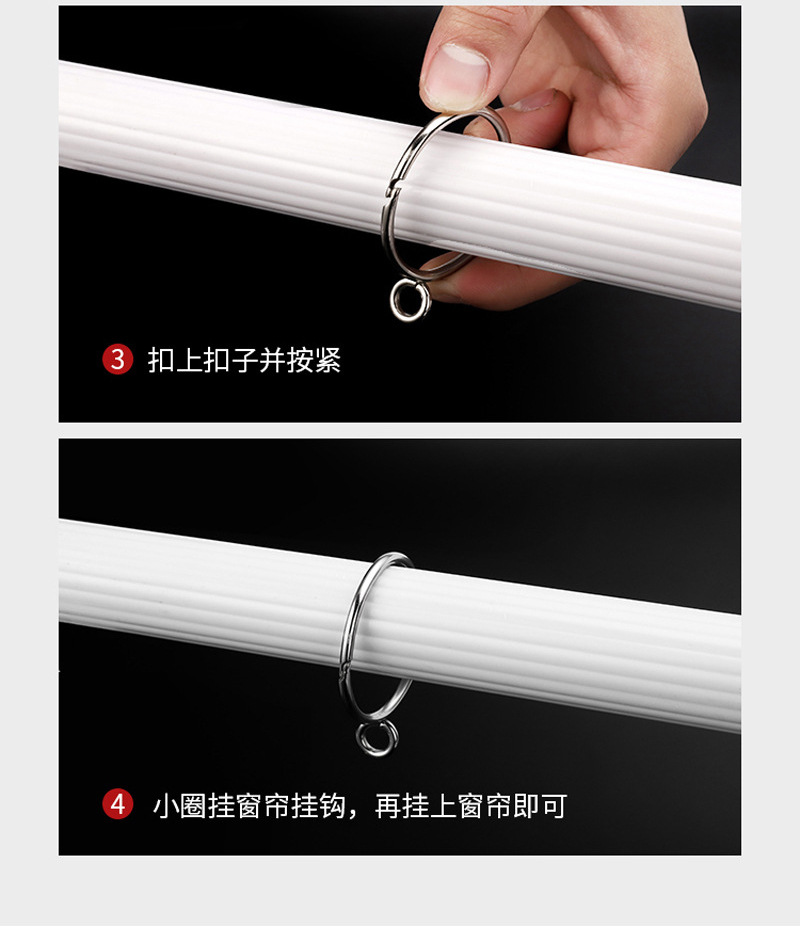 3 扣上扣子并按紧

4 小圈挂窗帘挂钩，再挂上窗帘即可