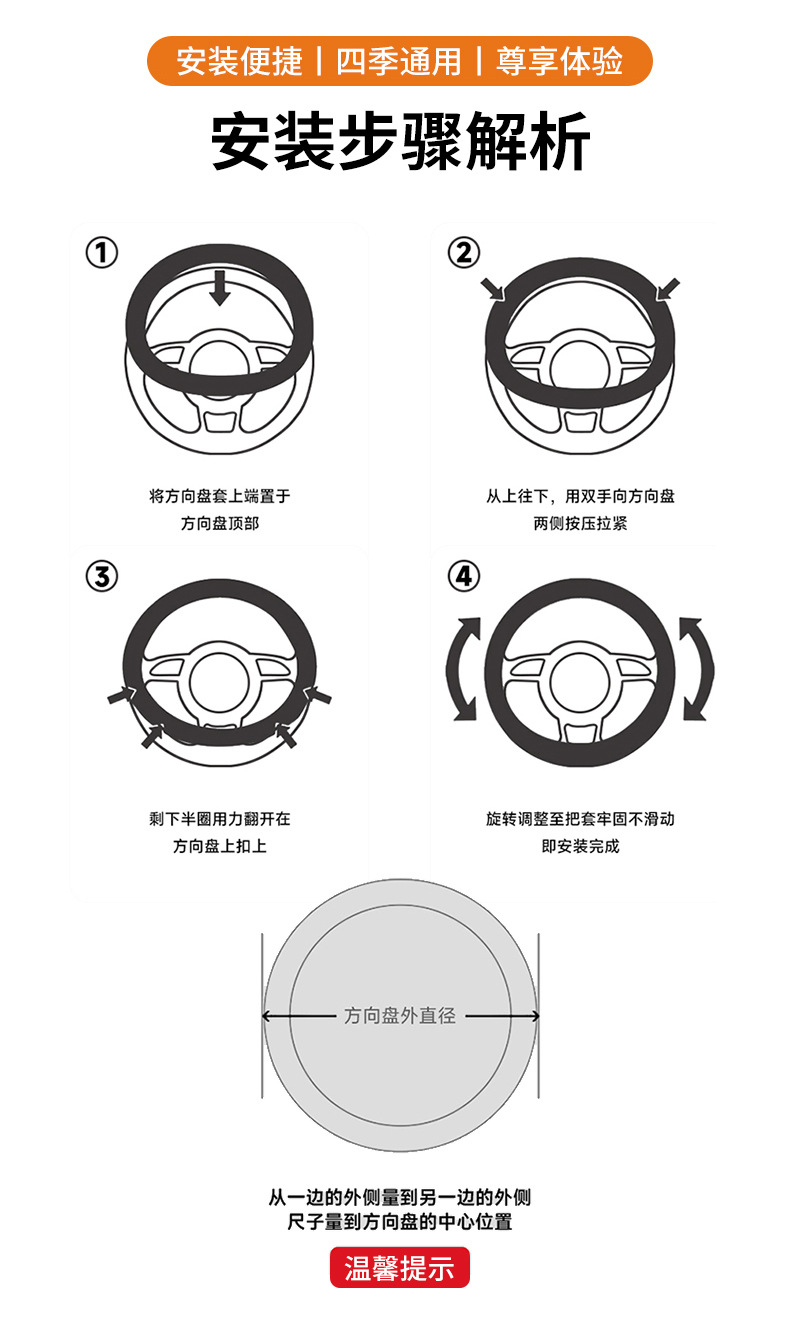 安装便捷 | 四季通用 | 尊享体验

安装步骤解析

①

将方向盘套上端置于方向盘顶部

②

从上往下，用双手向方向盘两侧按压拉紧

③

剩下半圈用力翻开在方向盘上扣上

④

旋转调整至把套牢固不滑动即安装完成

方向盘外直径

从一边的外侧量到另一边的外侧
尺子量到方向盘的中心位置

温馨提示