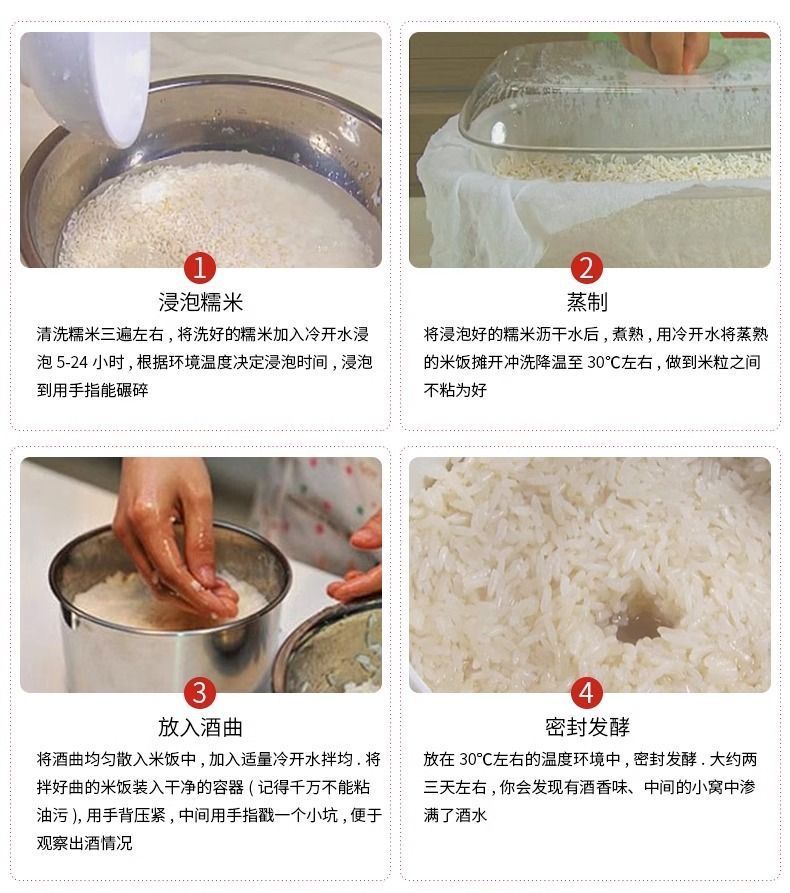 1
浸泡糯米
清洗糯米三遍左右，将洗好的糯米加入冷开水浸泡 5-24 小时，根据环境温度决定浸泡时间，浸泡到用手指能碾碎

2
蒸制
将浸泡好的糯米沥干水后，煮熟，用冷开水将蒸熟的米饭摊开冲洗降温至 30°C左右，做到米粒之间不粘为好

3
放入酒曲
将酒曲均匀散入米饭中，加入适量冷开水拌均．将拌好曲的米饭装入干净的容器（记得千万不能粘油污），用手背压紧，中间用手指戳一个小坑，便于观察出酒情况

4
密封发酵
放在 30°C左右的温度环境中，密封发酵．大约两三天左右，你会发现有酒香味、中间的小窝中渗满了酒水