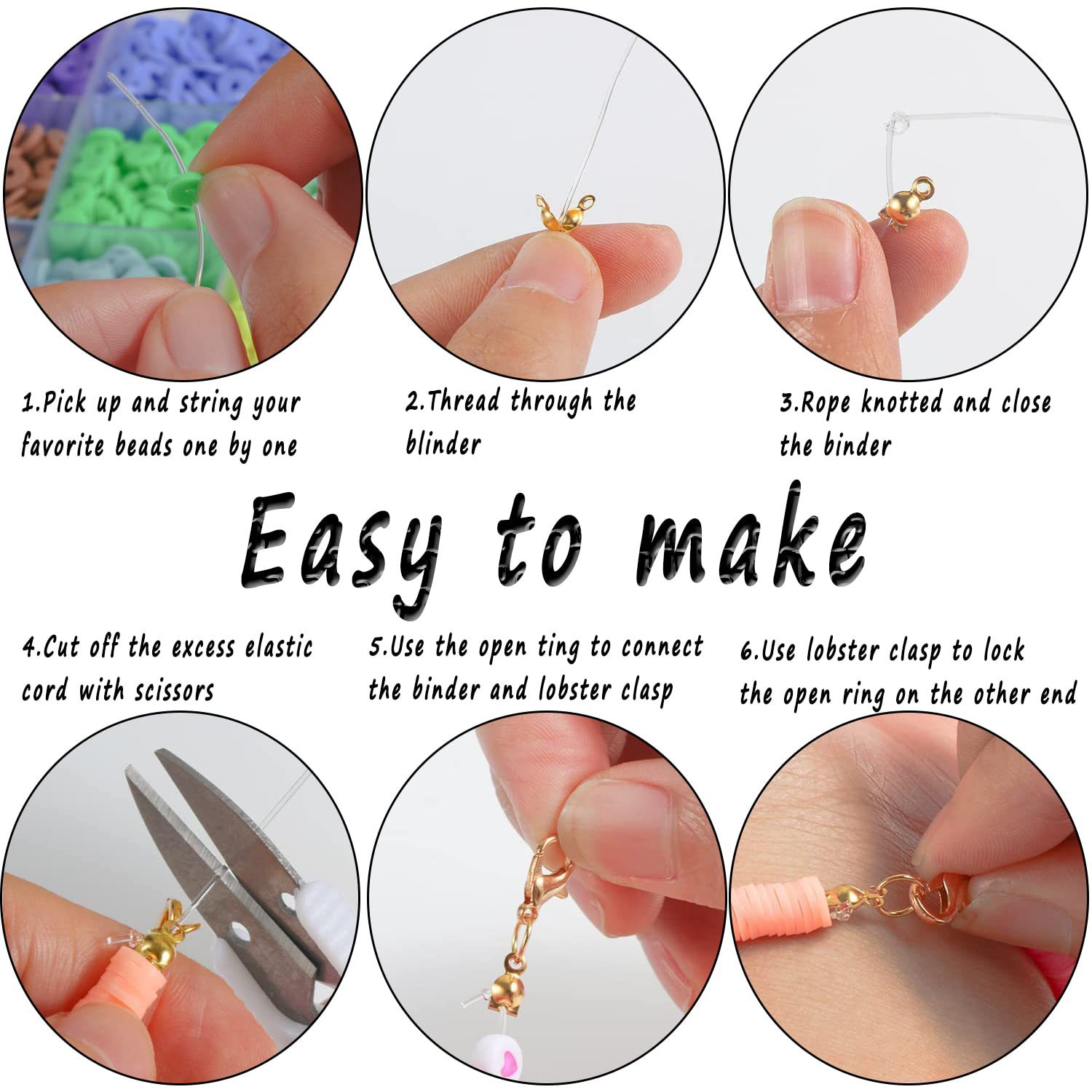 1.Pick up and string your favorite beads one by one

2.Thread through the blinder

3.Rope knotted and close the binder

Easy to make

4.Cut off the excess elastic cord with scissors

5.Use the open ting to connect the binder and lobster clasp

6.Use lobster clasp to lock the open ring on the other end