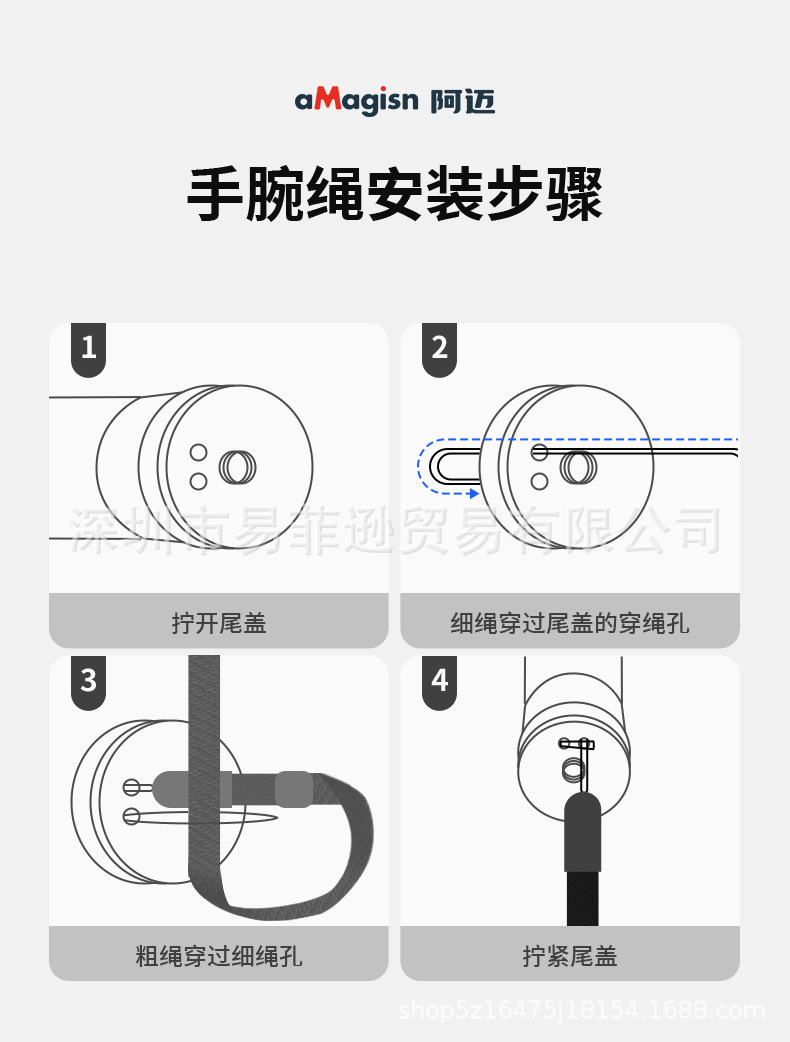 aMagisn 阿迈

手腕绳安装步骤

1

拧开尾盖

2

细绳穿过尾盖的穿绳孔

深圳市易菲逊贸易有限公司

3

粗绳穿过细绳孔

4

拧紧尾盖

shop5z16475j18154.1688.com