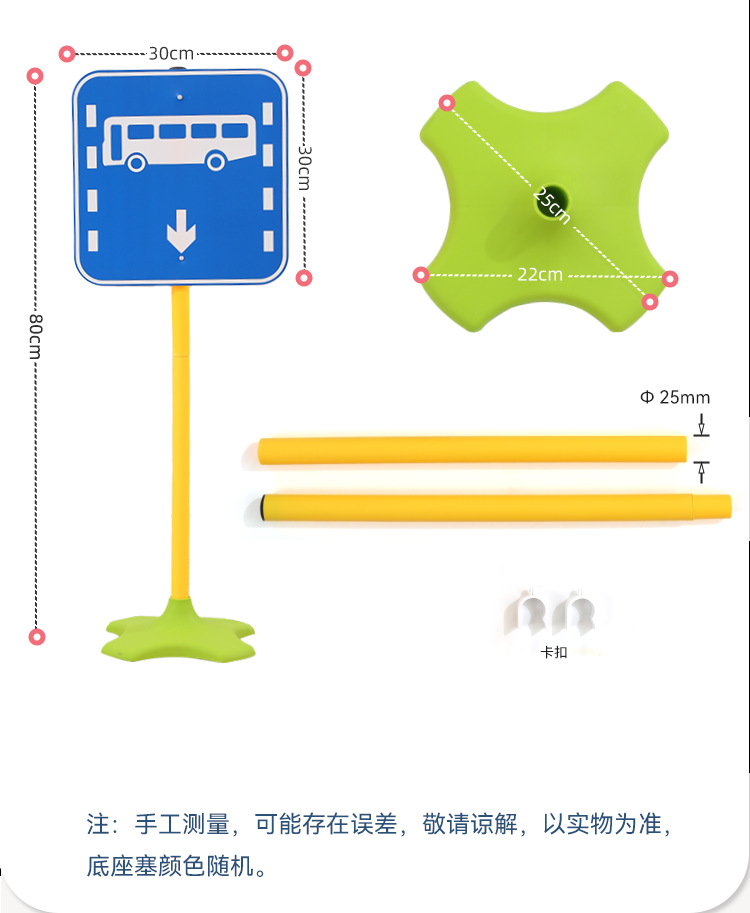 30cm

30cm

80cm

25cm

22cm

Φ 25mm

卡扣

注：手工测量，可能存在误差，敬请谅解，以实物为准，底座塞颜色随机。