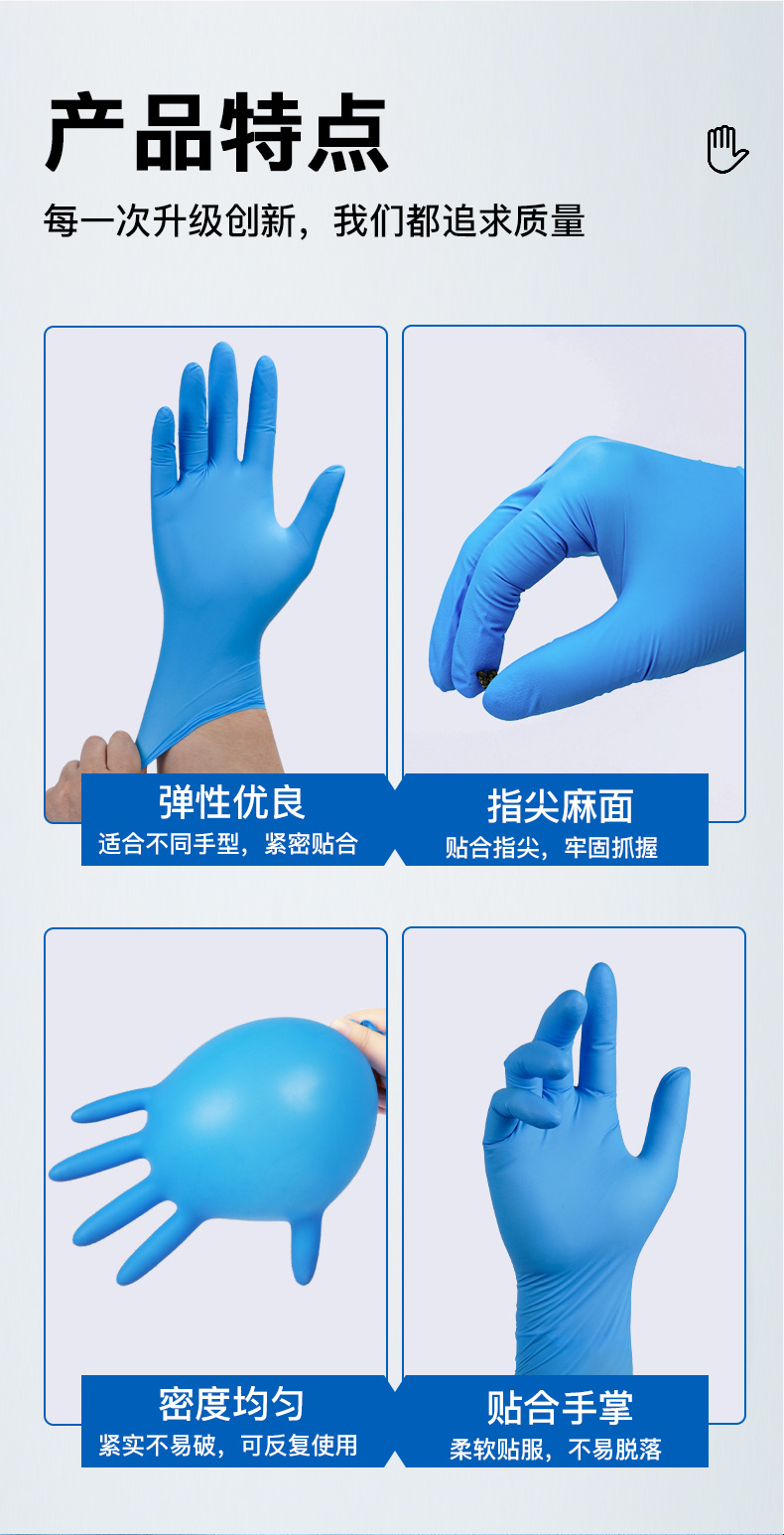 产品特点

每一次升级创新，我们都追求质量

弹性优良
适合不同手型，紧密贴合

指尖麻面
贴合指尖，牢固抓握

密度均匀
紧实不易破，可反复使用

贴合手掌
柔软贴服，不易脱落