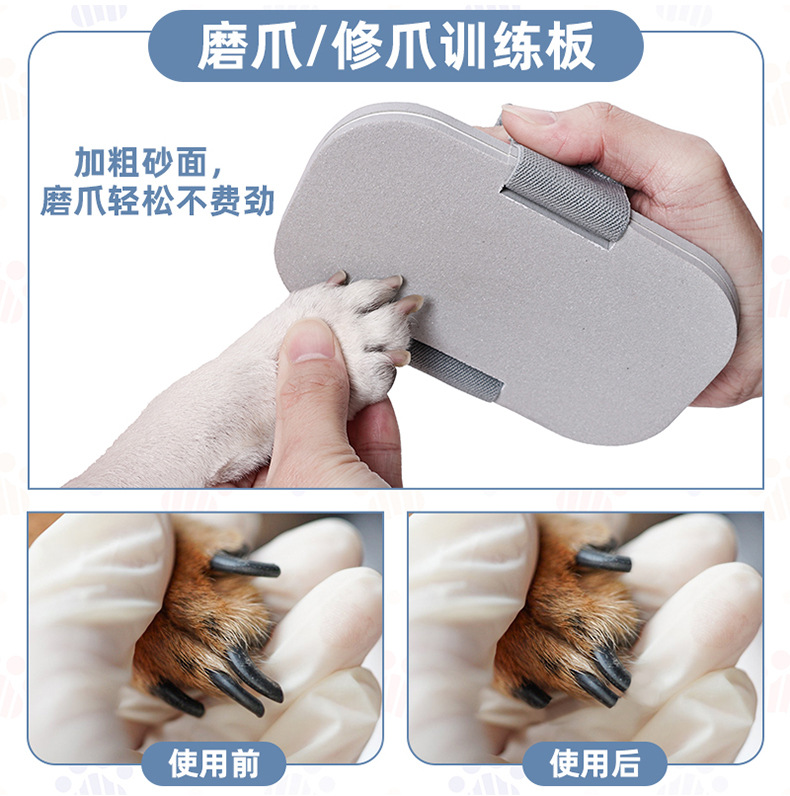 磨爪/修爪训练板

加粗砂面，
磨爪轻松不费劲

使用前

使用后