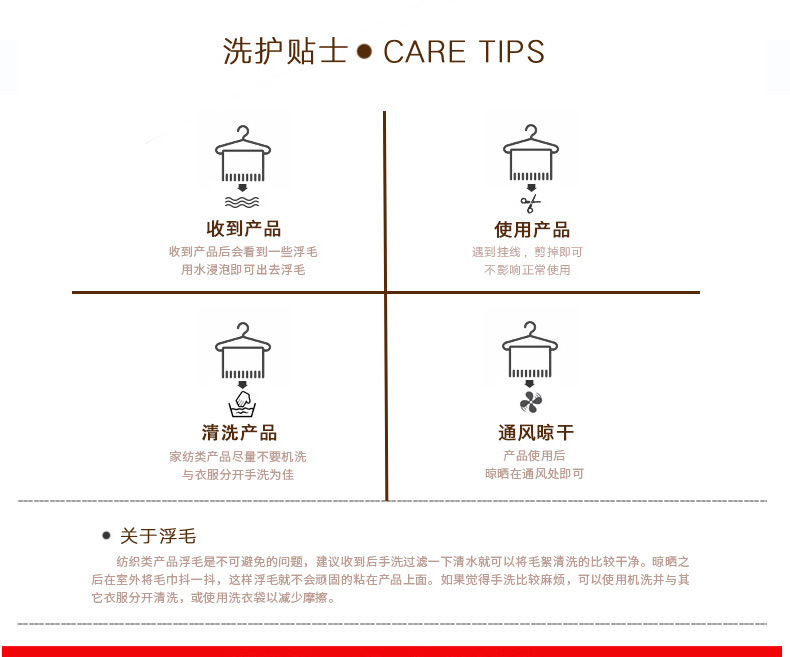 洗护贴士 ● CARE TIPS

收到产品
收到产品后会看到一些浮毛
用水浸泡即可出去浮毛

使用产品
遇到挂线，剪掉即可
不影响正常使用

清洗产品
家纺类产品尽量不要机洗
与衣服分开手洗为佳

通风晾干
产品使用后
晾晒在通风处即可

● 关于浮毛

纺织类产品浮毛是不可避免的问题，建议收到后手洗过滤一下清水就可以将毛絮清洗的比较干净。晾晒之后在室外将毛巾抖一抖，这样浮毛就不会顽固的粘在产品上面。如果觉得手洗比较麻烦，可以使用机洗并与其它衣服分开清洗，或使用洗衣袋以减少摩擦。