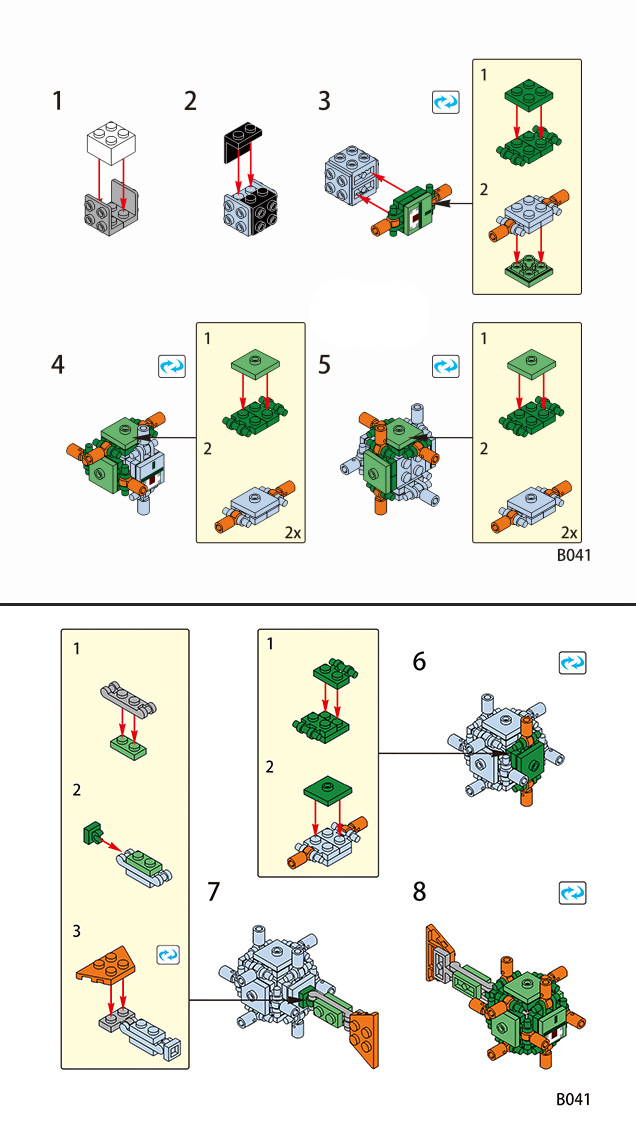 1

2

3

1

2

4

1

2

2x

5

1

2

2x

B041

1

2

3

1

2

6

7

8

B041