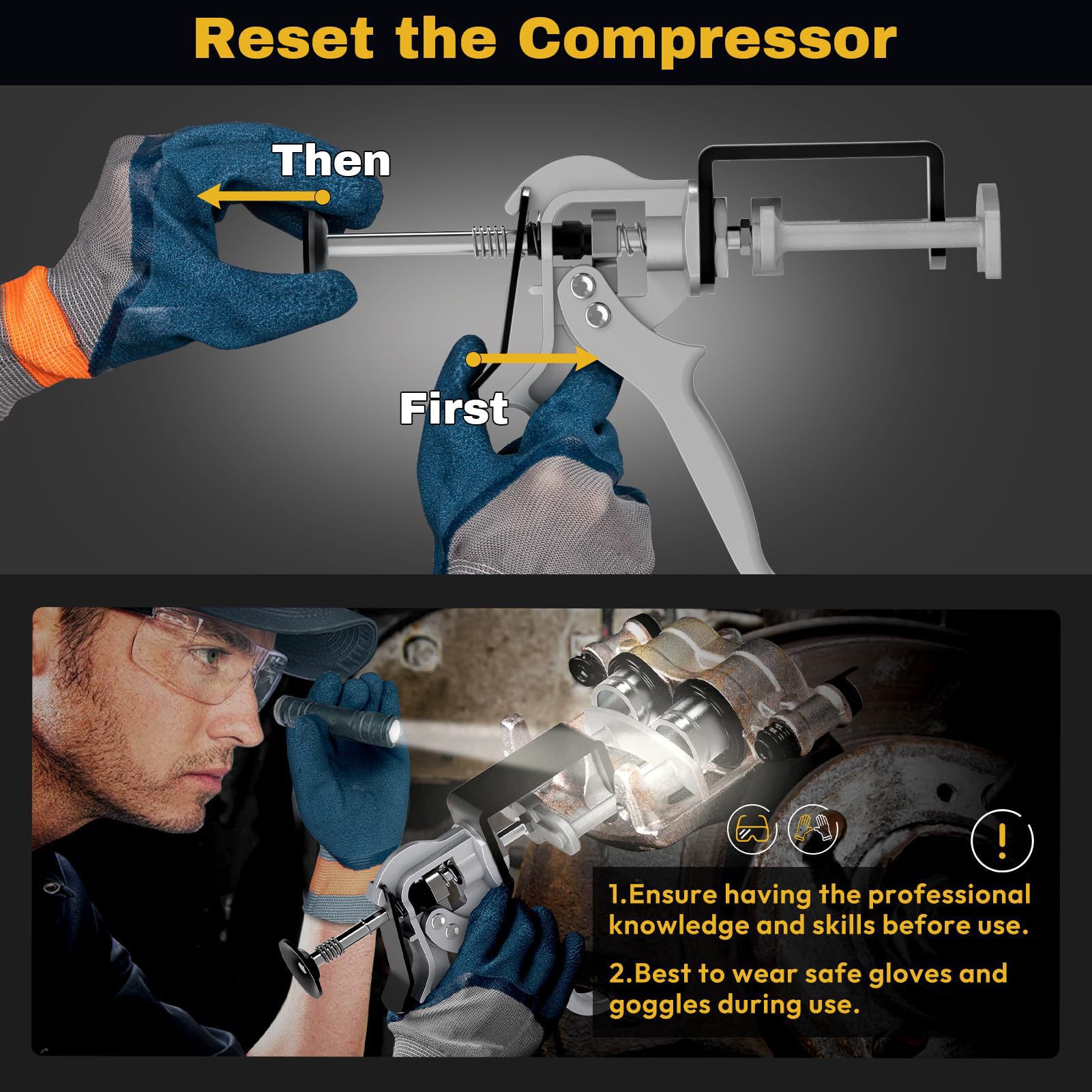 Reset the Compressor

Then

First

!

1.Ensure having the professional knowledge and skills before use.

2.Best to wear safe gloves and goggles during use.