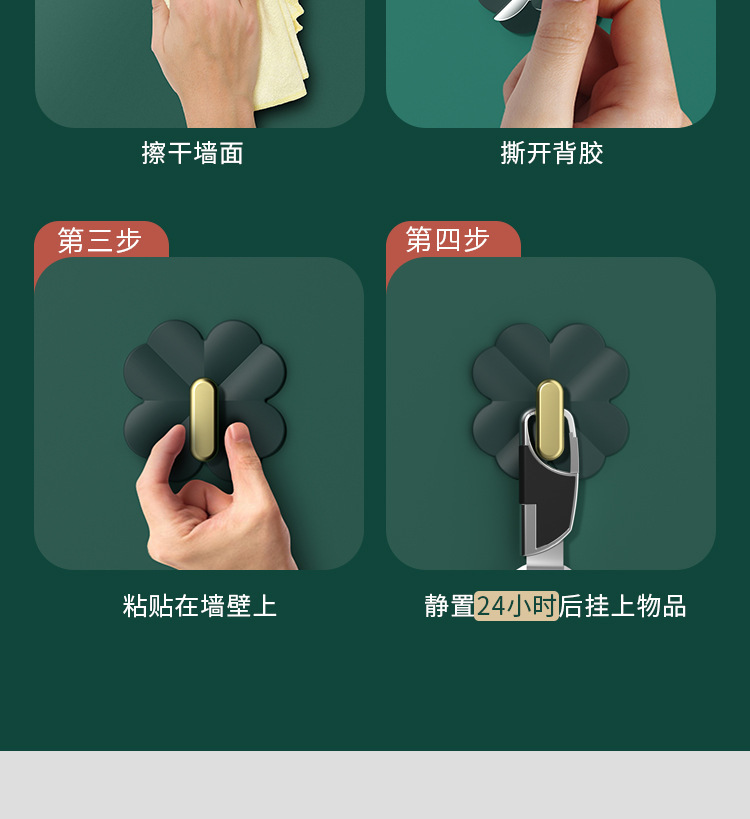 擦干墙面

撕开背胶

第三步

粘贴在墙壁上

第四步

静置24小时后挂上物品