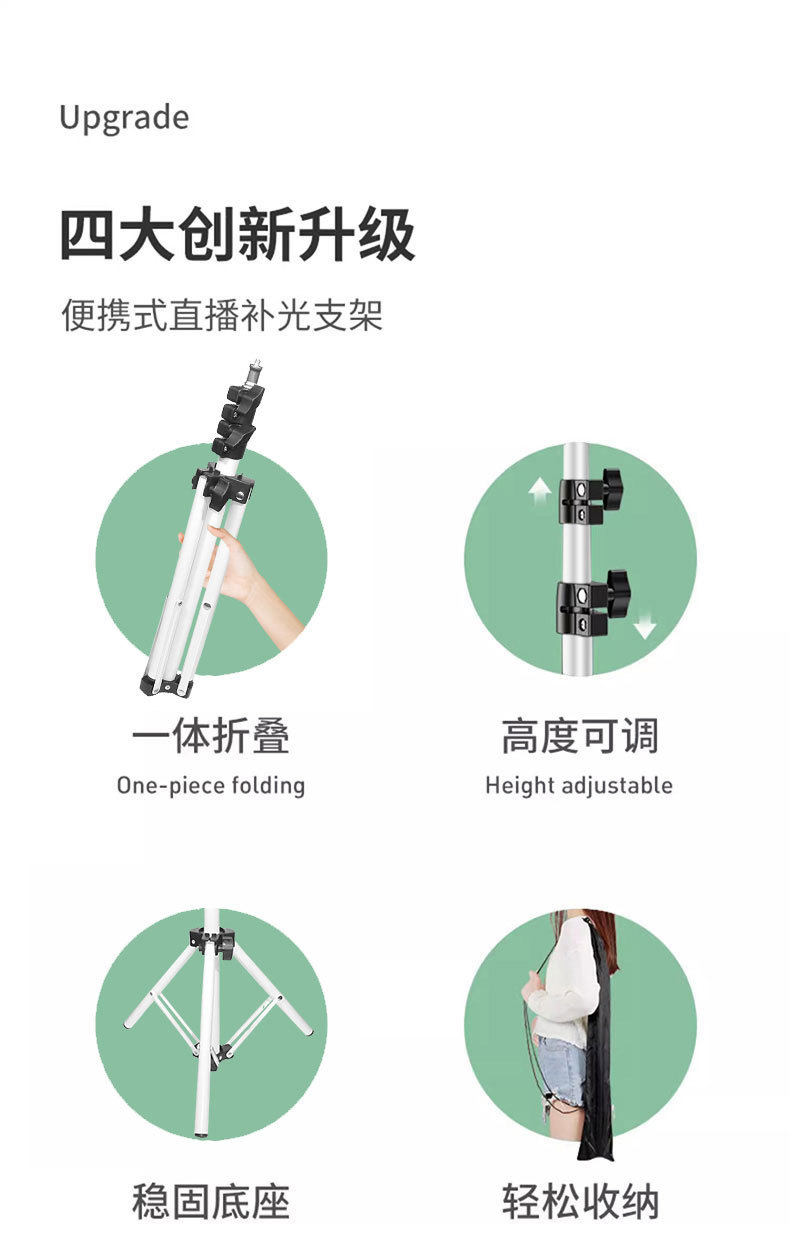 Upgrade

四大创新升级

便携式直播补光支架

一体折叠
One-piece folding

高度可调
Height adjustable

稳固底座

轻松收纳