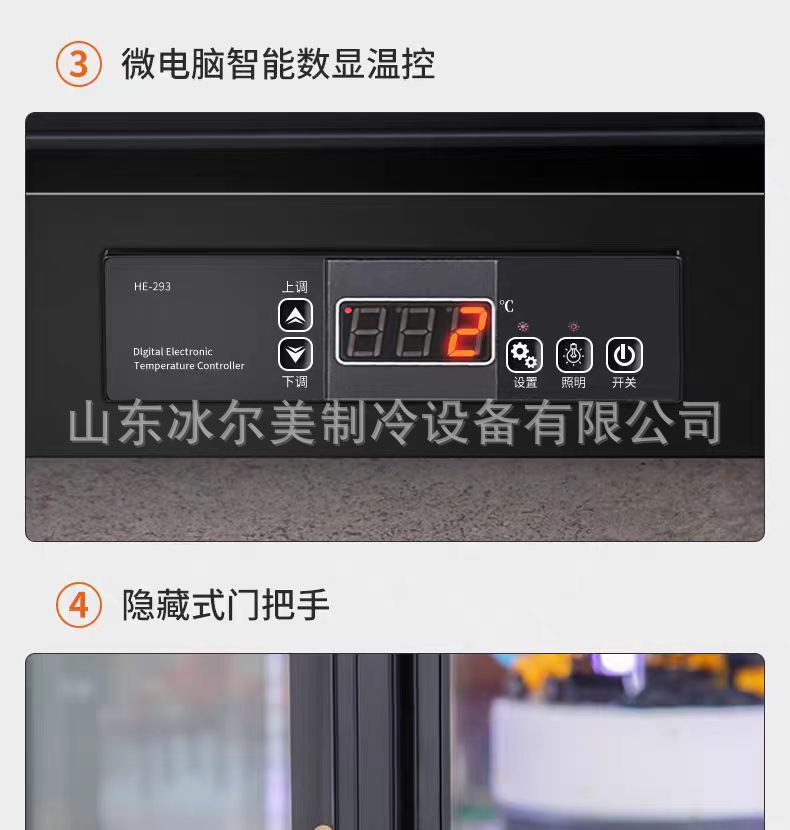 ③ 微电脑智能数显温控

HE-293

Dlgital Electronic Temperature Controller

上调

下调

2

℃

设置

照明

开关

山东冰尔美制冷设备有限公司

④ 隐藏式门把手