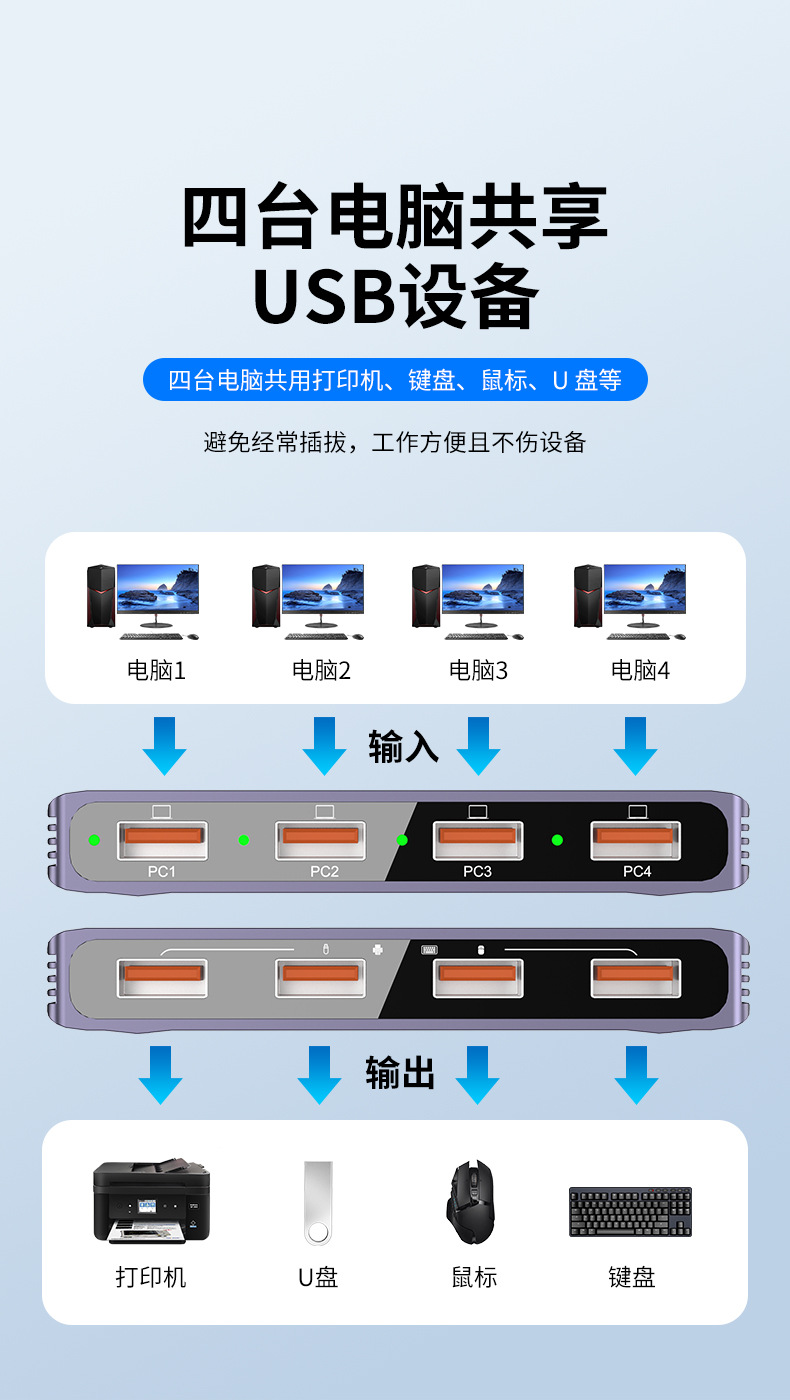 四台电脑共享
USB设备

四台电脑共用打印机、键盘、鼠标、U 盘等

避免经常插拔，工作方便且不伤设备

电脑1
电脑2
电脑3
电脑4

输入

PC1
PC2
PC3
PC4

输出

打印机
U盘
鼠标
键盘