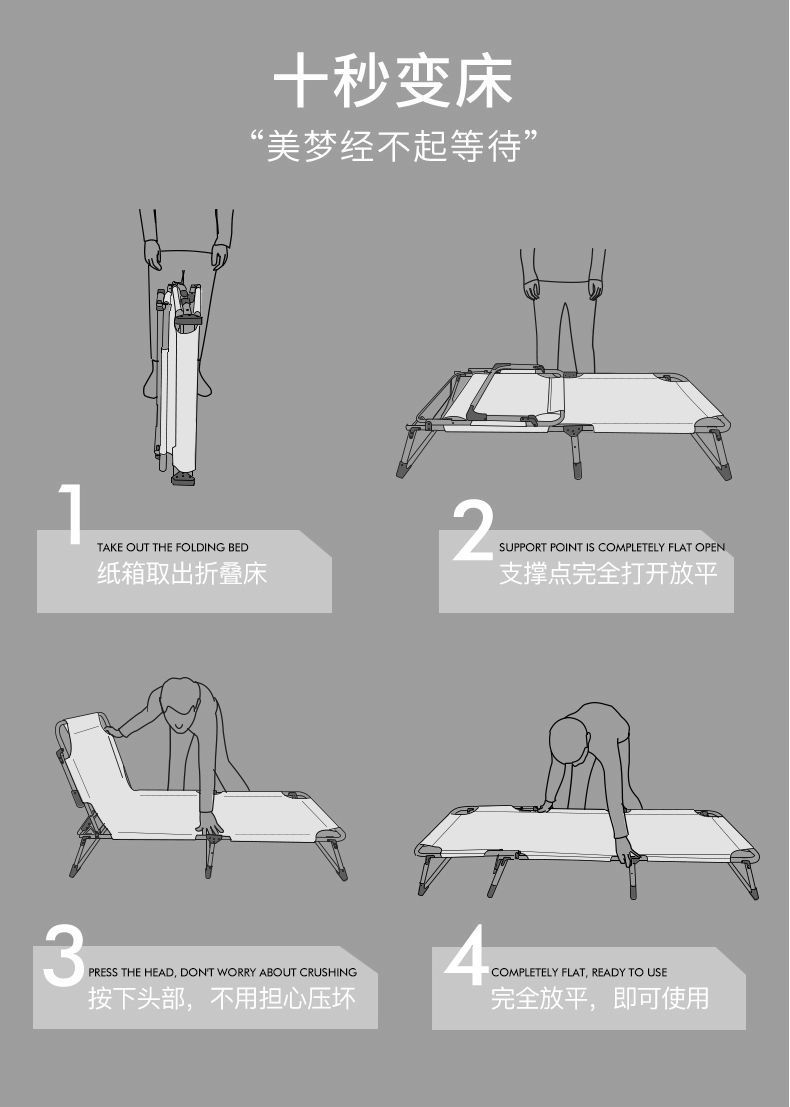 十秒变床

“美梦经不起等待”

1
TAKE OUT THE FOLDING BED
纸箱取出折叠床

2
SUPPORT POINT IS COMPLETELY FLAT OPEN
支撑点完全打开放平

3
PRESS THE HEAD, DON'T WORRY ABOUT CRUSHING
按下头部，不用担心压坏

4
COMPLETELY FLAT, READY TO USE
完全放平，即可使用