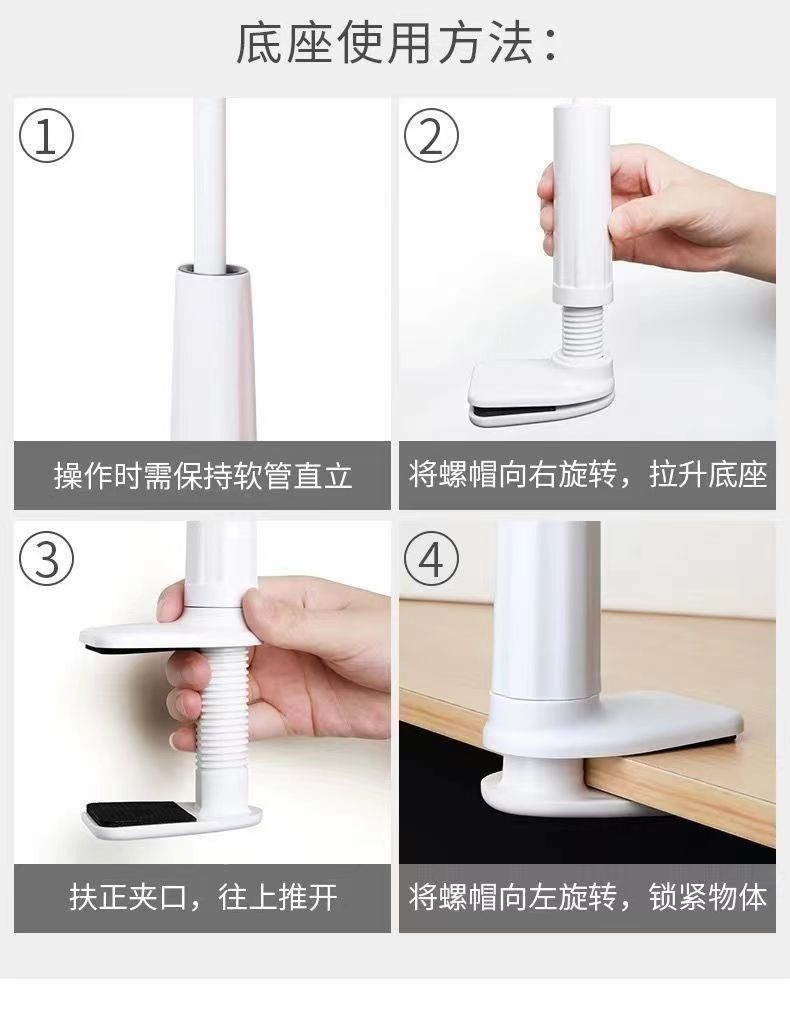 底座使用方法：

①
操作时需保持软管直立

②
将螺帽向右旋转，拉升底座

③
扶正夹口，往上推开

④
将螺帽向左旋转，锁紧物体